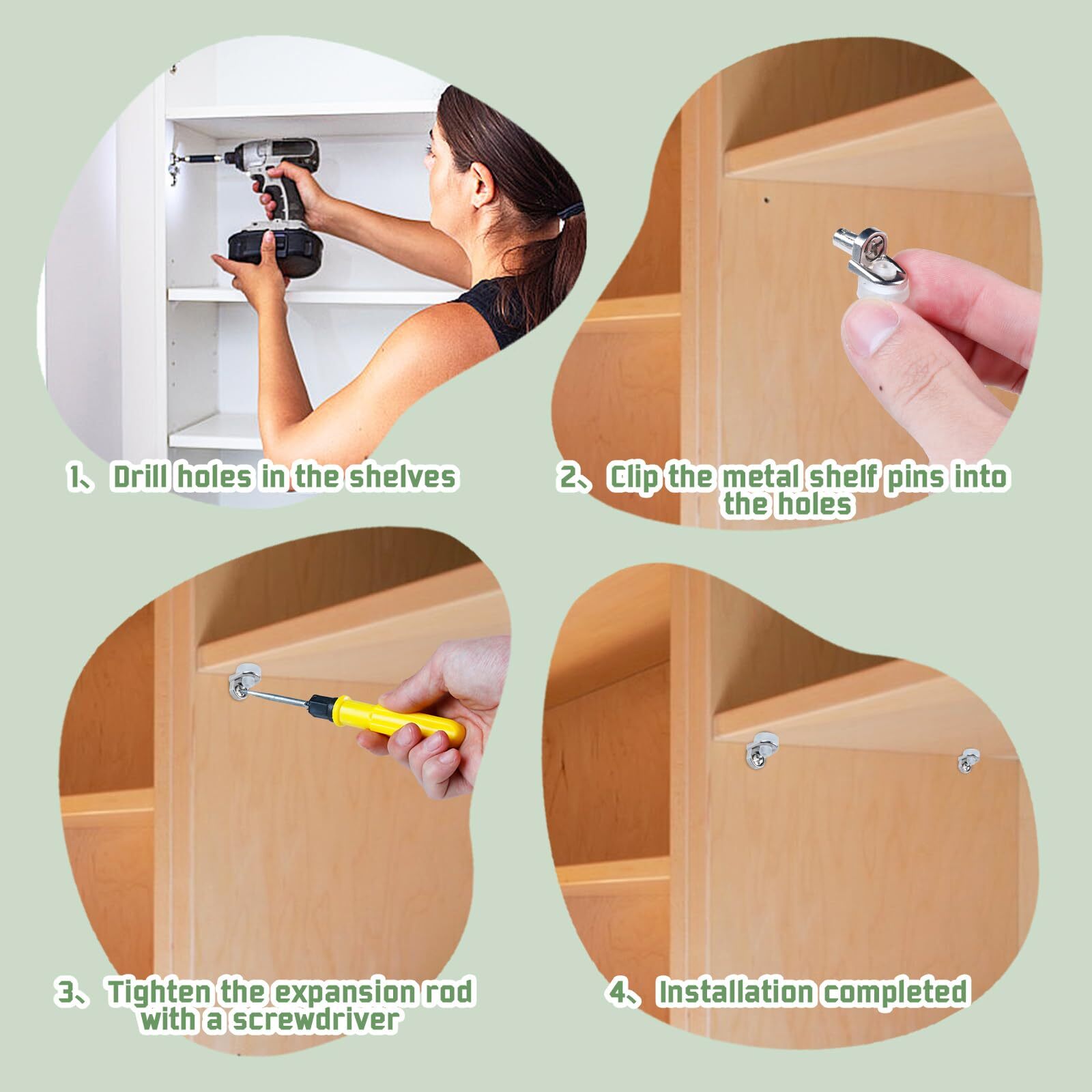 1、Drill holes in the shelves

2、Clip the metal shelf pins into the holes

3、Tighten the expansion rod with a screwdriver

4、Installation completed