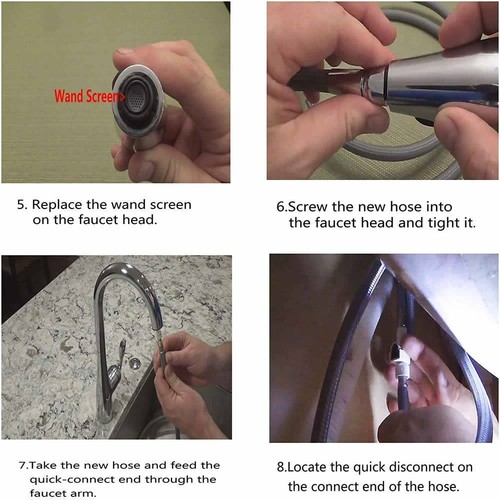 Wand Screen>

5. Replace the wand screen on the faucet head.

6.Screw the new hose into the faucet head and tight it.

7.Take the new hose and feed the quick-connect end through the faucet arm.

8.Locate the quick disconnect on the connect end of the hose.