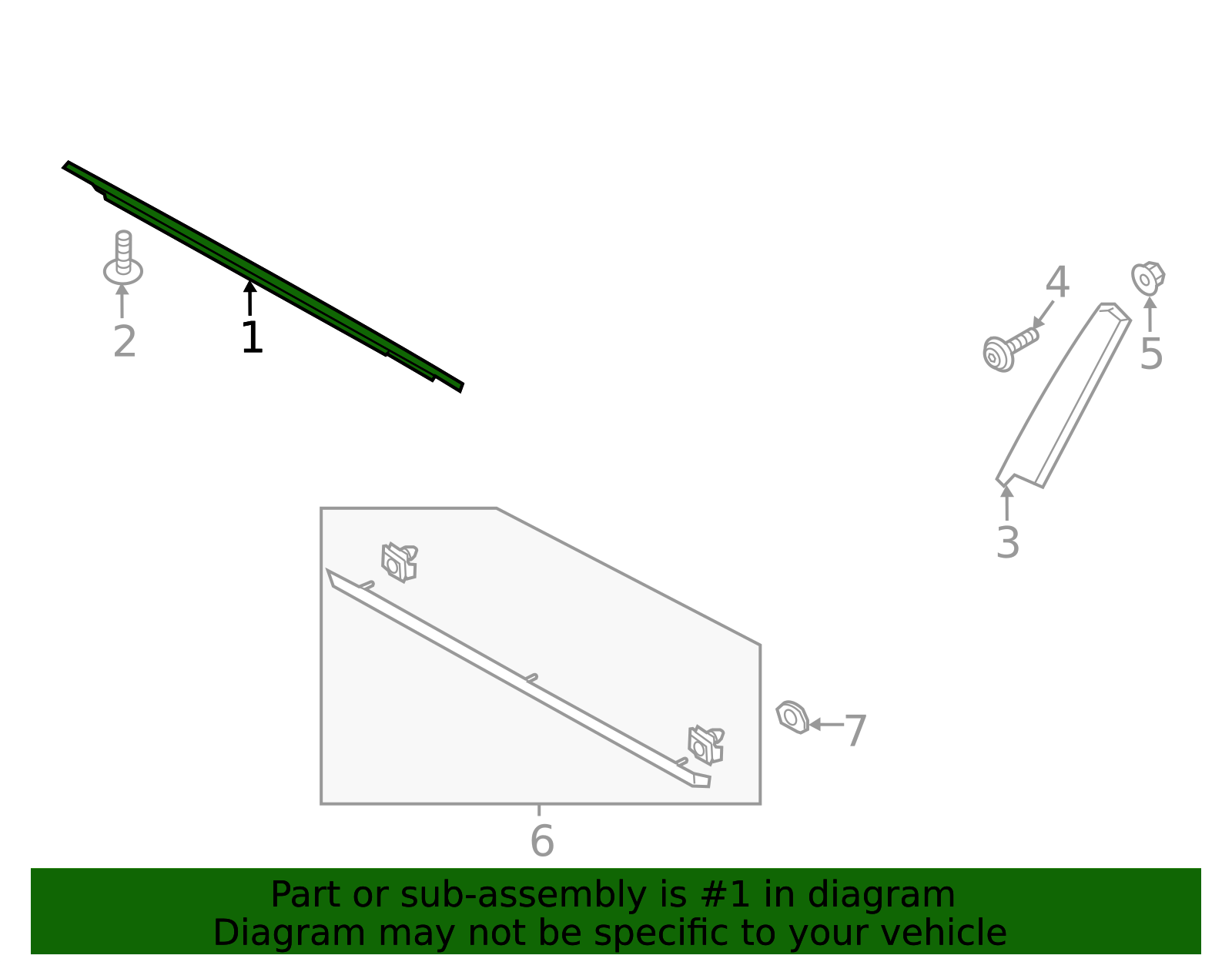 2
1
4
5
3
7
6

Part or sub-assembly is #1 in diagram
Diagram may not be specific to your vehicle