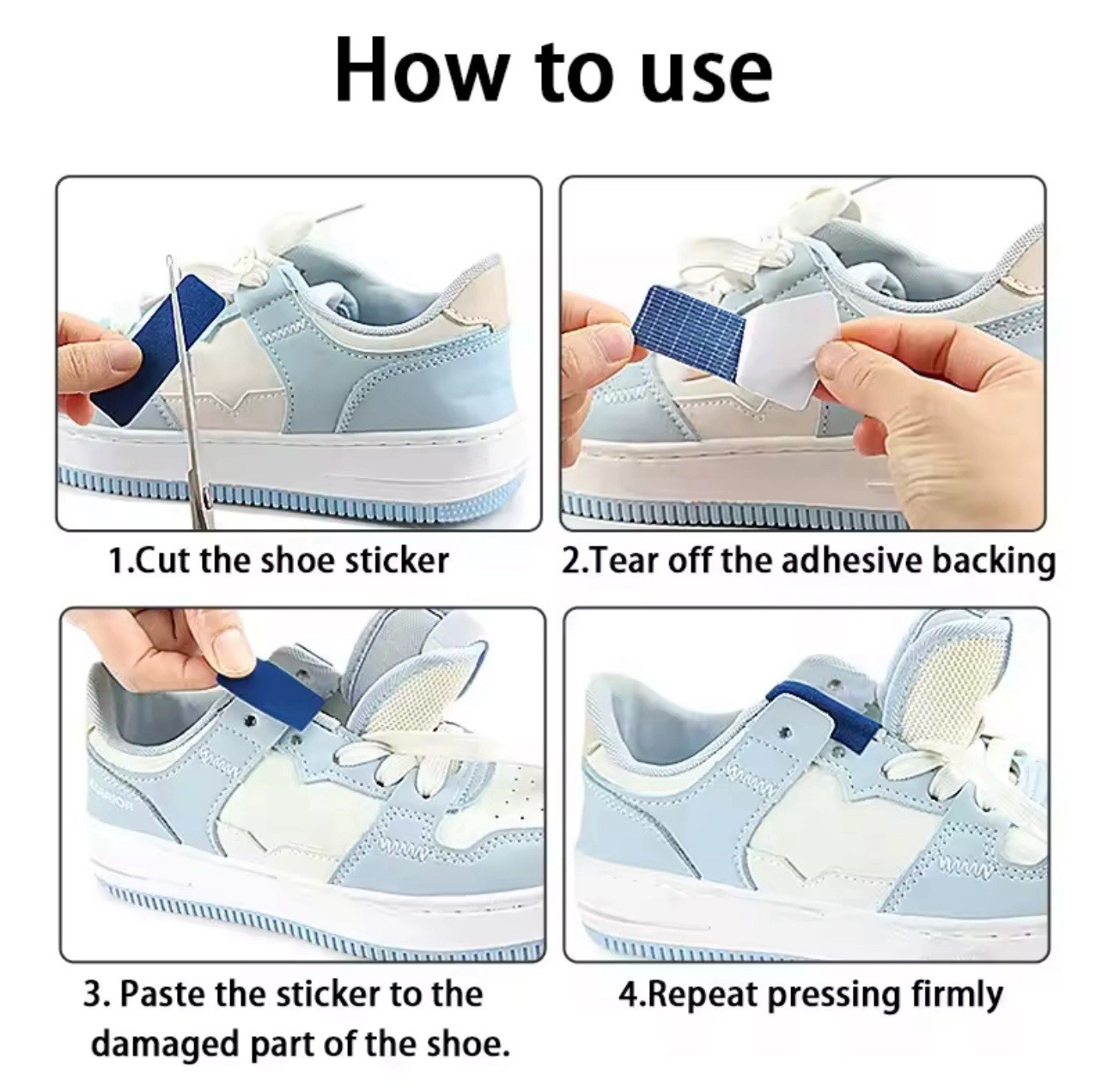 How to use

1.Cut the shoe sticker

2.Tear off the adhesive backing

3. Paste the sticker to the damaged part of the shoe.

4.Repeat pressing firmly