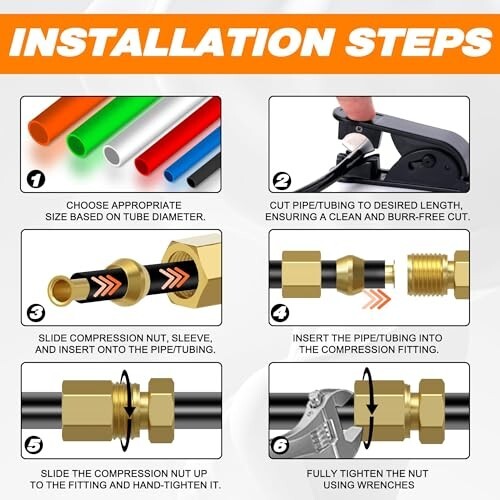 INSTALLATION STEPS

1

CHOOSE APPROPRIATE SIZE BASED ON TUBE DIAMETER.

2

CUT PIPE/TUBING TO DESIRED LENGTH, ENSURING A CLEAN AND BURR-FREE CUT.

3

SLIDE COMPRESSION NUT, SLEEVE, AND INSERT ONTO THE PIPE/TUBING.

4

INSERT THE PIPE/TUBING INTO THE COMPRESSION FITTING.

5

SLIDE THE COMPRESSION NUT UP TO THE FITTING AND HAND-TIGHTEN IT.

6

FULLY TIGHTEN THE NUT USING WRENCHES