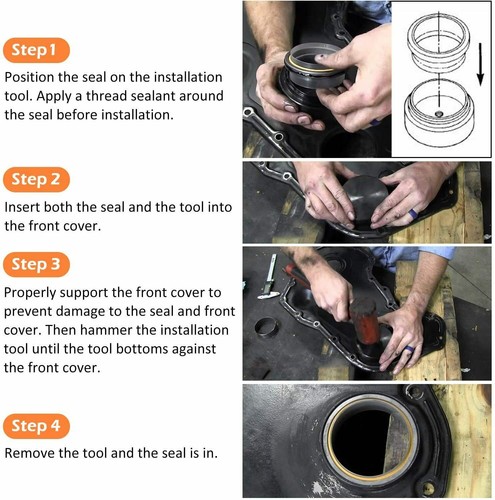 Step 1

Position the seal on the installation tool. Apply a thread sealant around the seal before installation.

Step 2

Insert both the seal and the tool into the front cover.

Step 3

Properly support the front cover to prevent damage to the seal and front cover. Then hammer the installation tool until the tool bottoms against the front cover.

Step 4

Remove the tool and the seal is in.