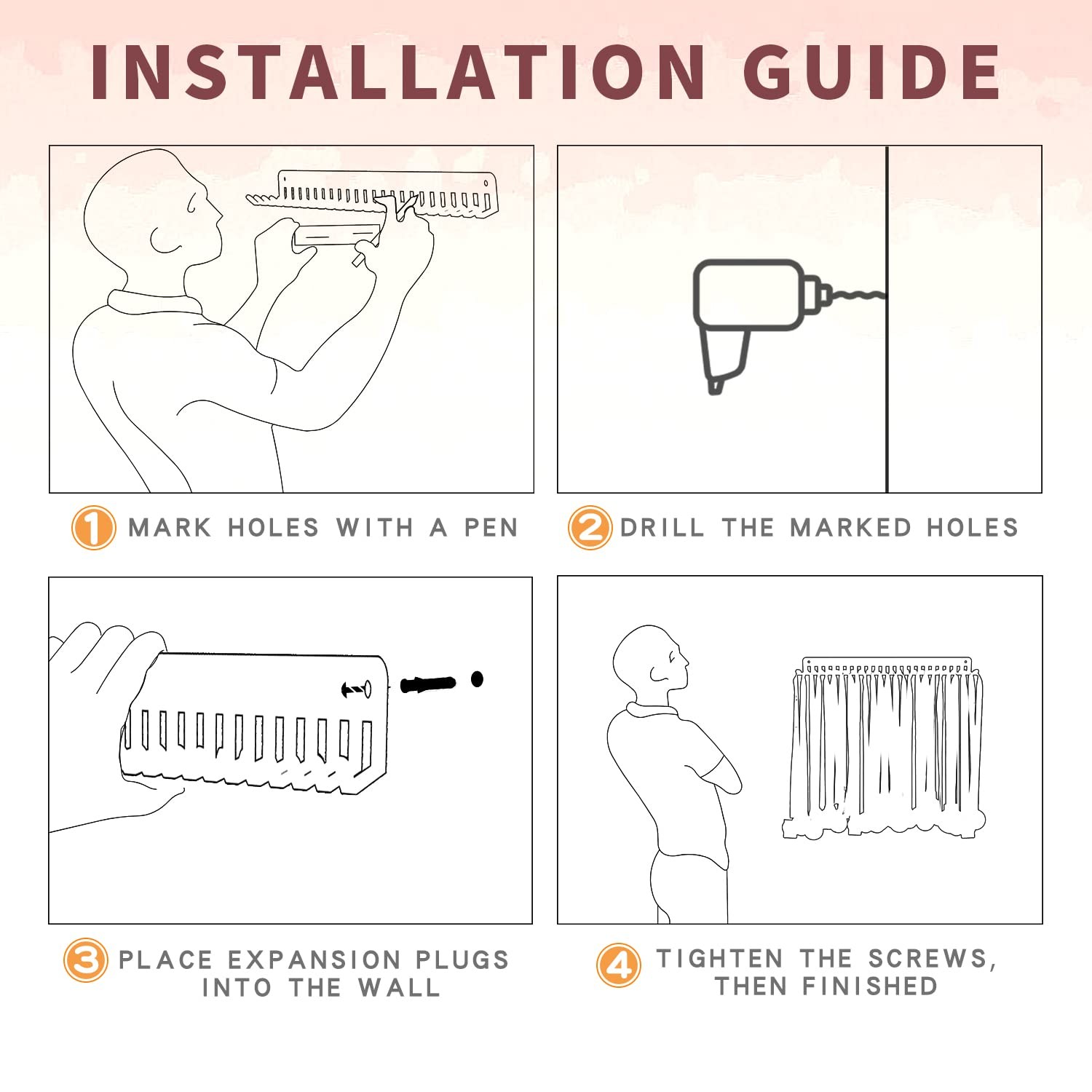 INSTALLATION GUIDE

1 MARK HOLES WITH A PEN

2 DRILL THE MARKED HOLES

3 PLACE EXPANSION PLUGS INTO THE WALL

4 TIGHTEN THE SCREWS, THEN FINISHED