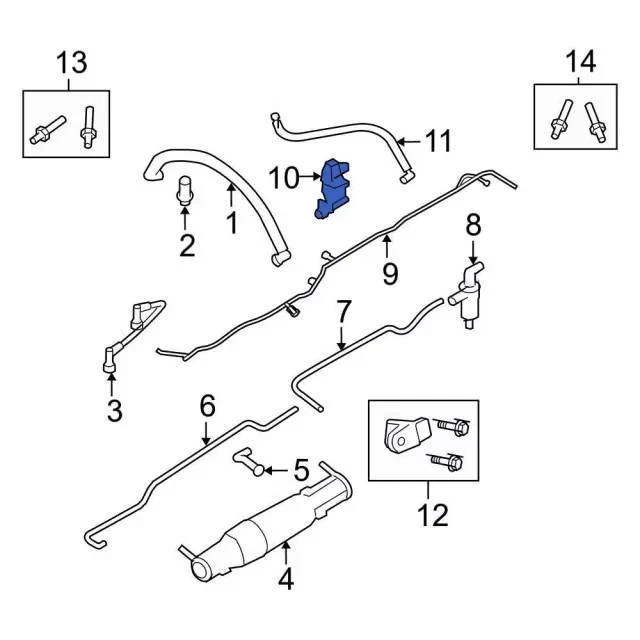 13
14
11
10
1
2
8
9
7
3
6
5
12
4