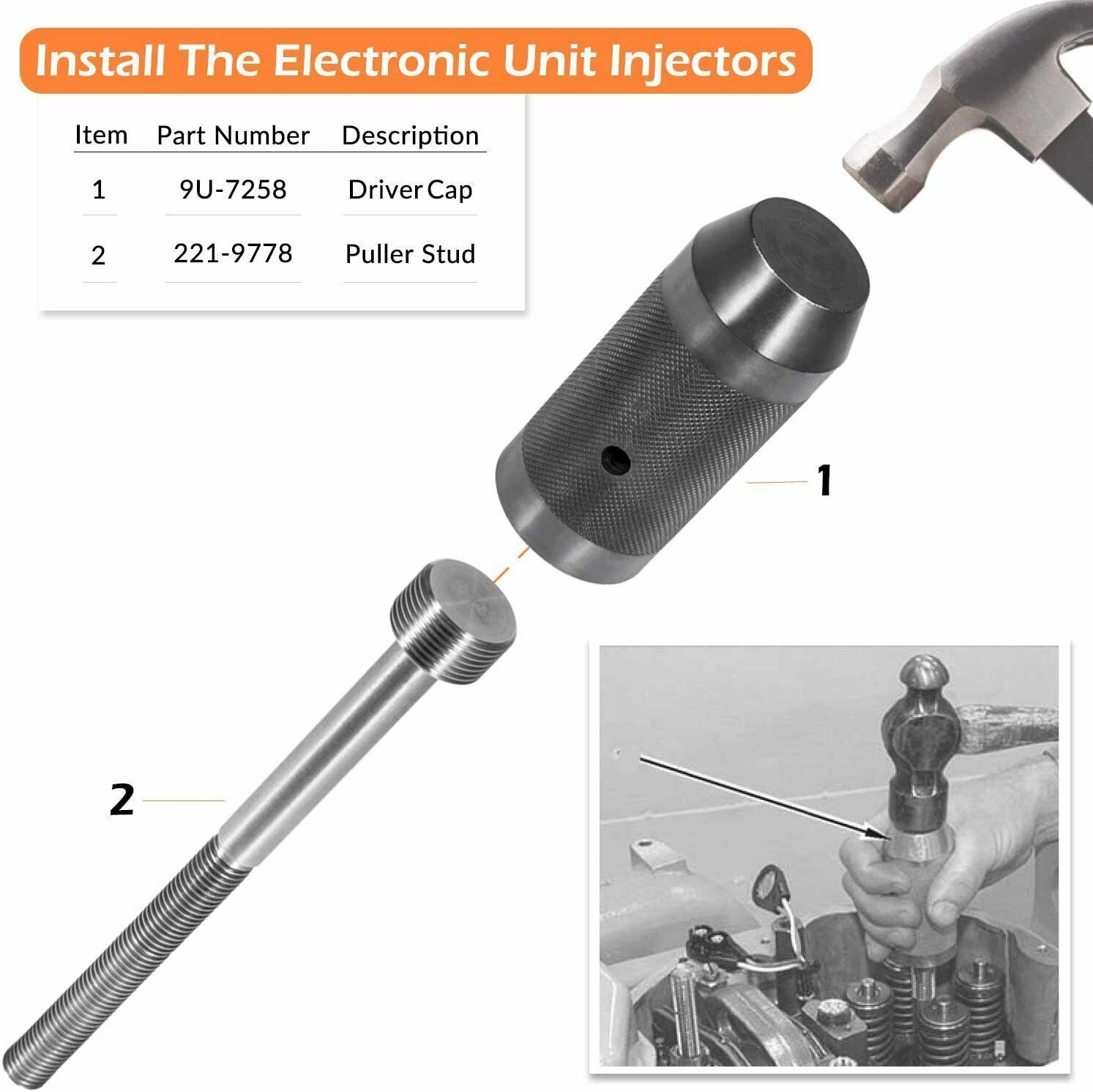 Install The Electronic Unit Injectors

| Item | Part Number | Description |
|---|---|---|
| 1 | 9U-7258 | Driver Cap |
| 2 | 221-9778 | Puller Stud |

1

2