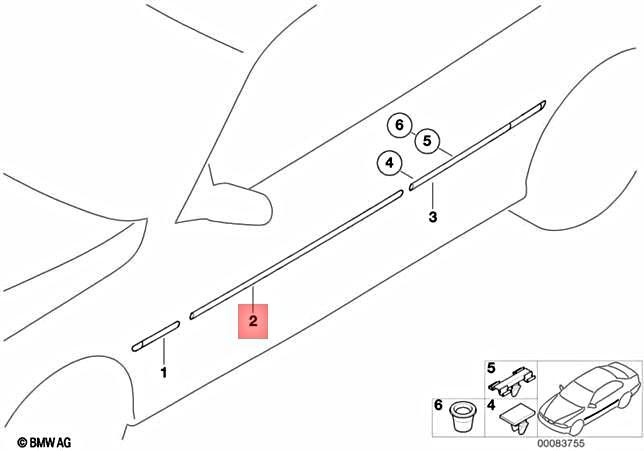 6
5
4
3
2
1
5
6
4
© BMW AG
00083755