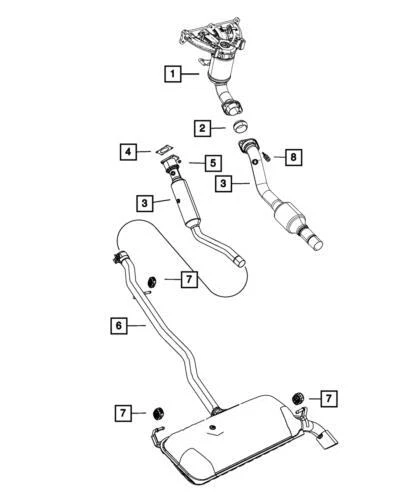 1

2

4

5

8

3

3

7

6

7

7