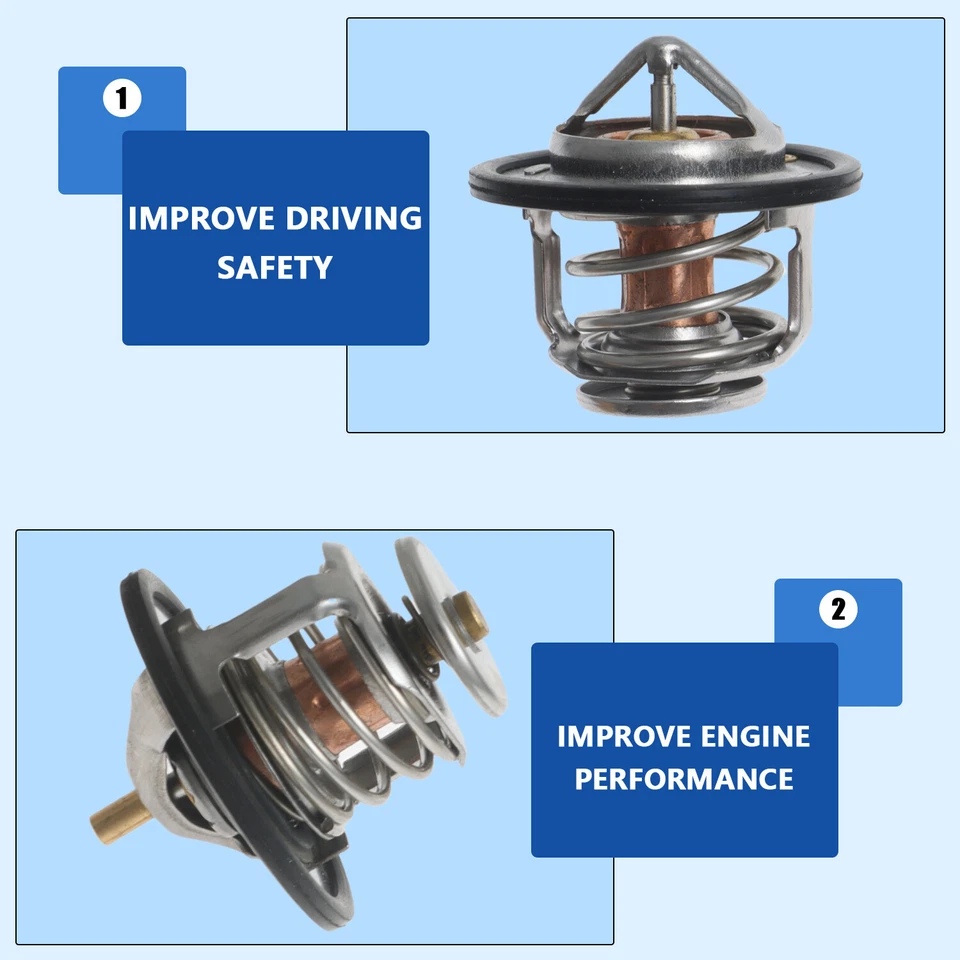 1

IMPROVE DRIVING SAFETY

2

IMPROVE ENGINE PERFORMANCE