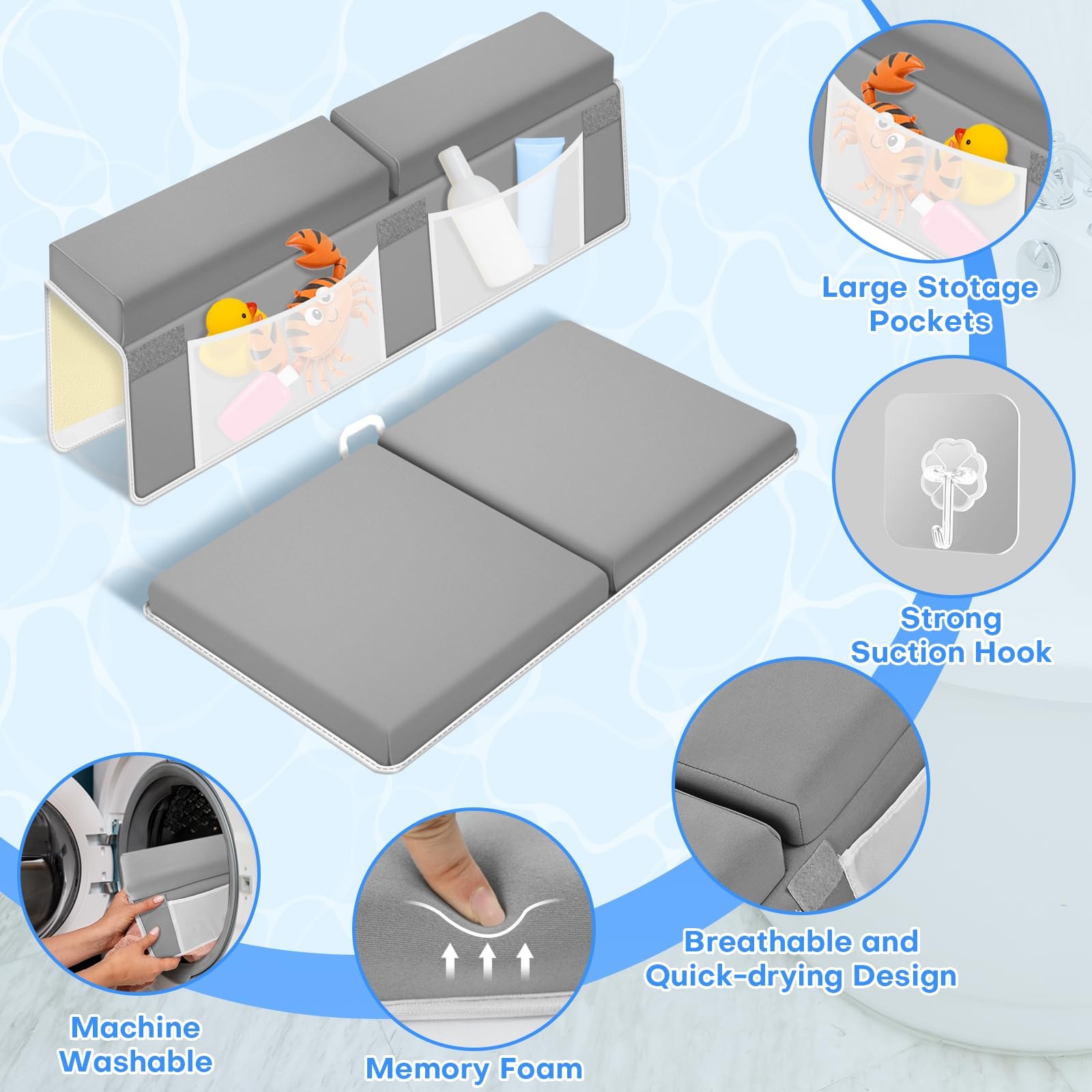 Large Stotage Pockets

Strong Suction Hook

Breathable and Quick-drying Design

Machine Washable

Memory Foam