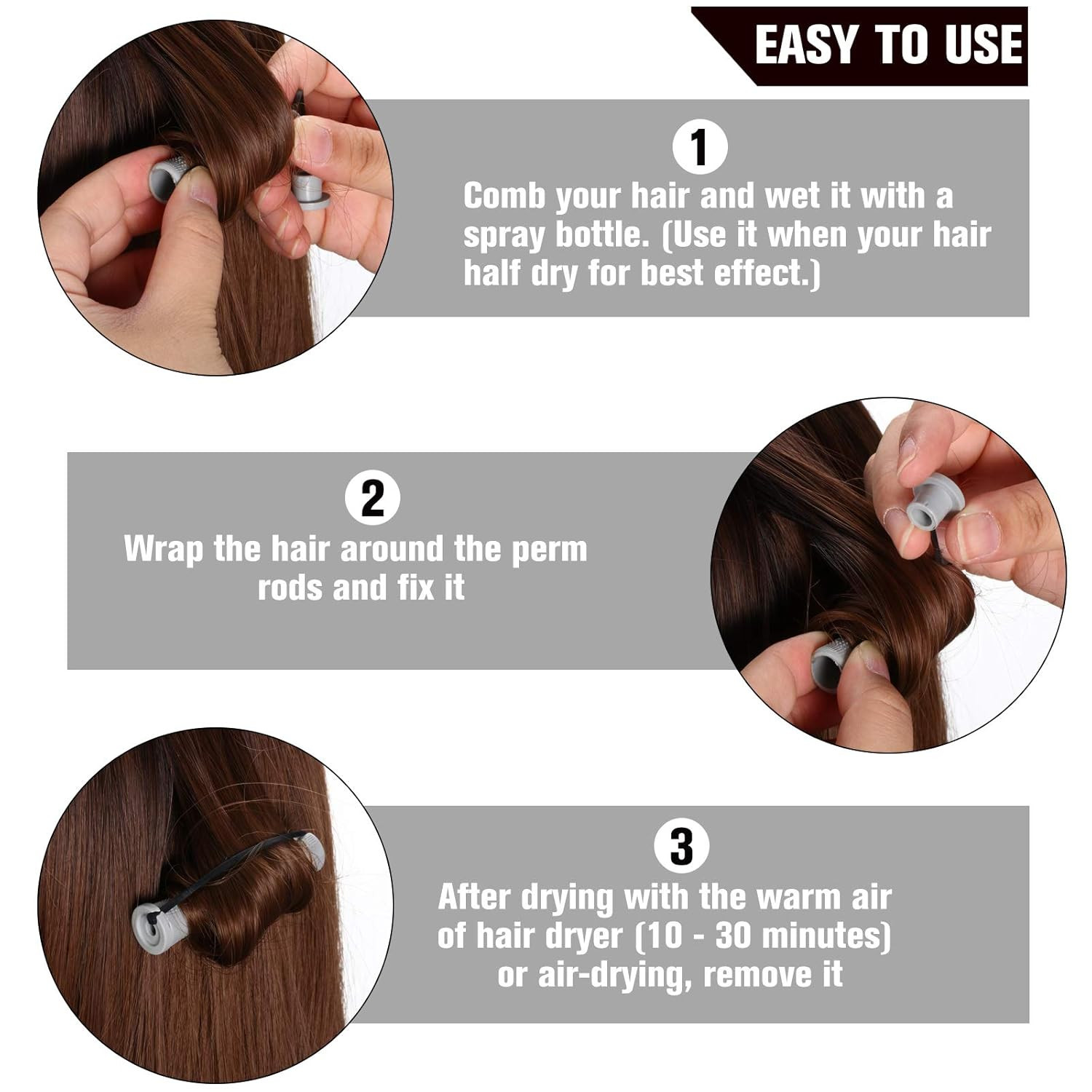 EASY TO USE

1
Comb your hair and wet it with a spray bottle. (Use it when your hair half dry for best effect.)

2
Wrap the hair around the perm rods and fix it

3
After drying with the warm air of hair dryer (10 - 30 minutes) or air-drying, remove it