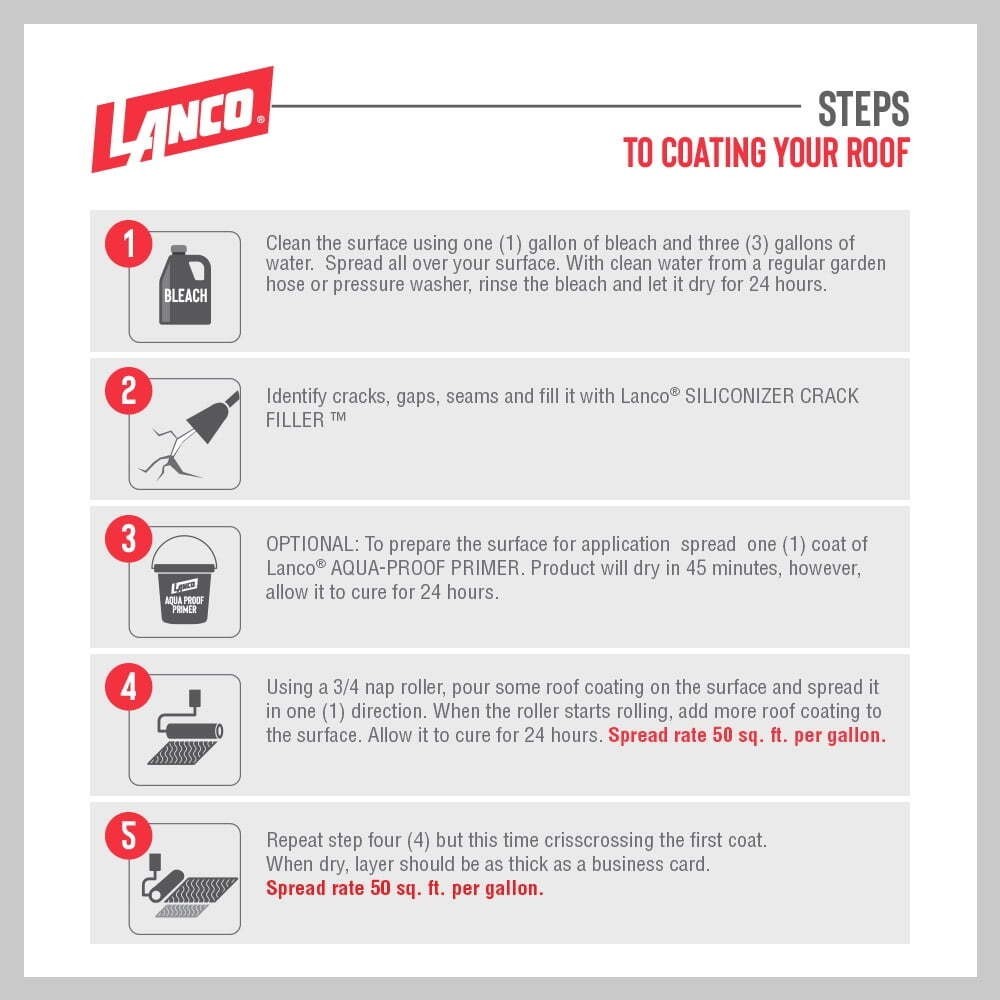 LANCO®

STEPS
TO COATING YOUR ROOF

1
BLEACH
Clean the surface using one (1) gallon of bleach and three (3) gallons of water. Spread all over your surface. With clean water from a regular garden hose or pressure washer, rinse the bleach and let it dry for 24 hours.

2
Identify cracks, gaps, seams and fill it with Lanco® SILICONIZER CRACK FILLER ™

3
LANCO
AQUA PROOF PRIMER
OPTIONAL: To prepare the surface for application spread one (1) coat of Lanco® AQUA-PROOF PRIMER. Product will dry in 45 minutes, however, allow it to cure for 24 hours.

4
Using a 3/4 nap roller, pour some roof coating on the surface and spread it in one (1) direction. When the roller starts rolling, add more roof coating to the surface. Allow it to cure for 24 hours. Spread rate 50 sq. ft. per gallon.

5
Repeat step four (4) but this time crisscrossing the first coat. When dry, layer should be as thick as a business card.
Spread rate 50 sq. ft. per gallon.