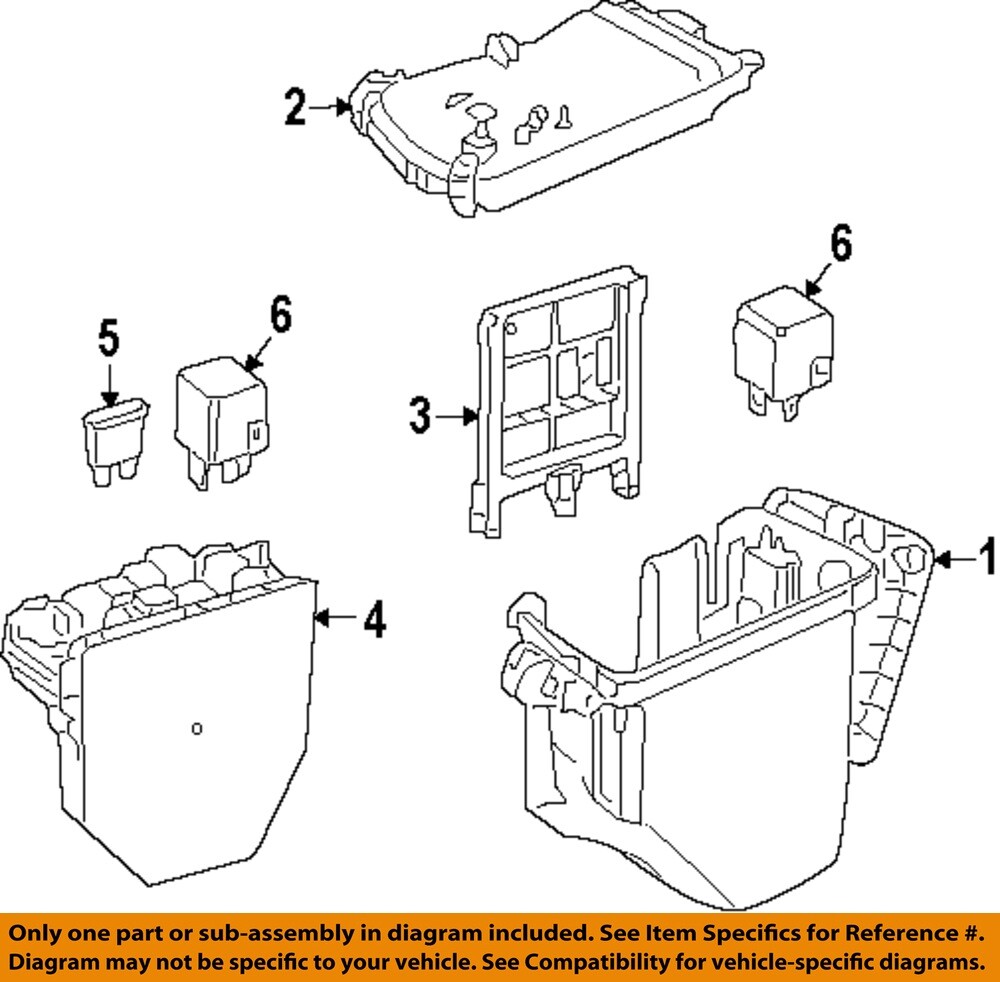 2

6

5

6

3

1

4

Only one part or sub-assembly in diagram included. See Item Specifics for Reference #. Diagram may not be specific to your vehicle. See Compatibility for vehicle-specific diagrams.