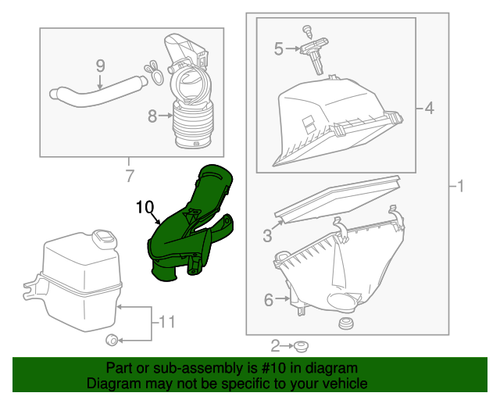 9
8
7
5
4
1
10
3
6
11
2

Part or sub-assembly is #10 in diagram
Diagram may not be specific to your vehicle