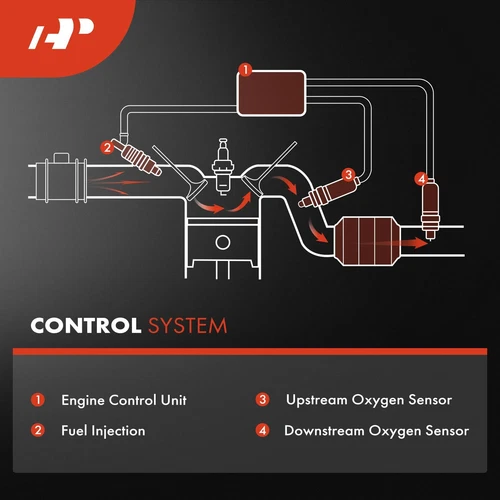 AP

1

2

3

4

CONTROL SYSTEM

1 Engine Control Unit

2 Fuel Injection

3 Upstream Oxygen Sensor

4 Downstream Oxygen Sensor