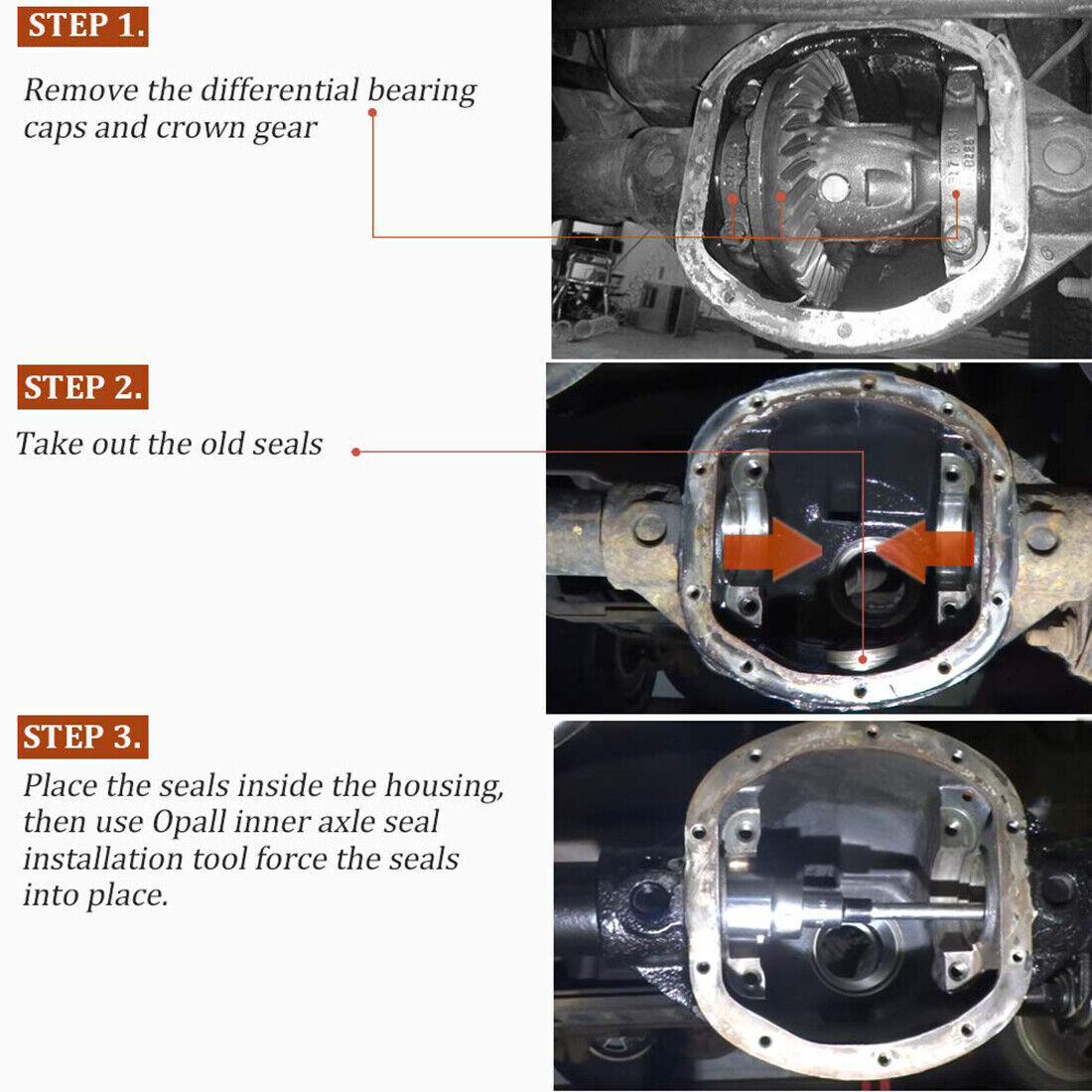 STEP 1.

Remove the differential bearing caps and crown gear

STEP 2.

Take out the old seals

STEP 3.

Place the seals inside the housing, then use Opall inner axle seal installation tool force the seals into place.