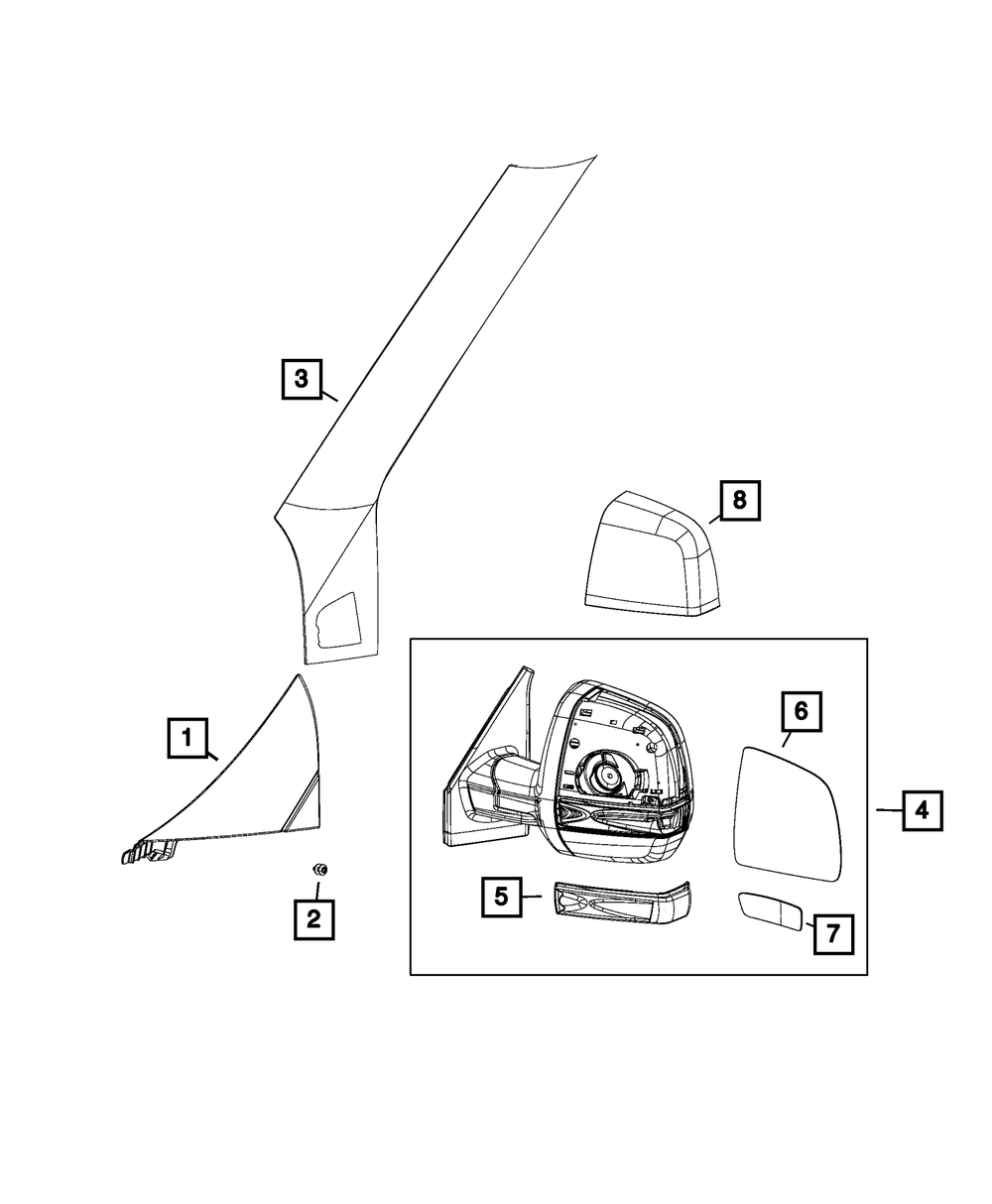 3

8

1

6

4

2

5

7