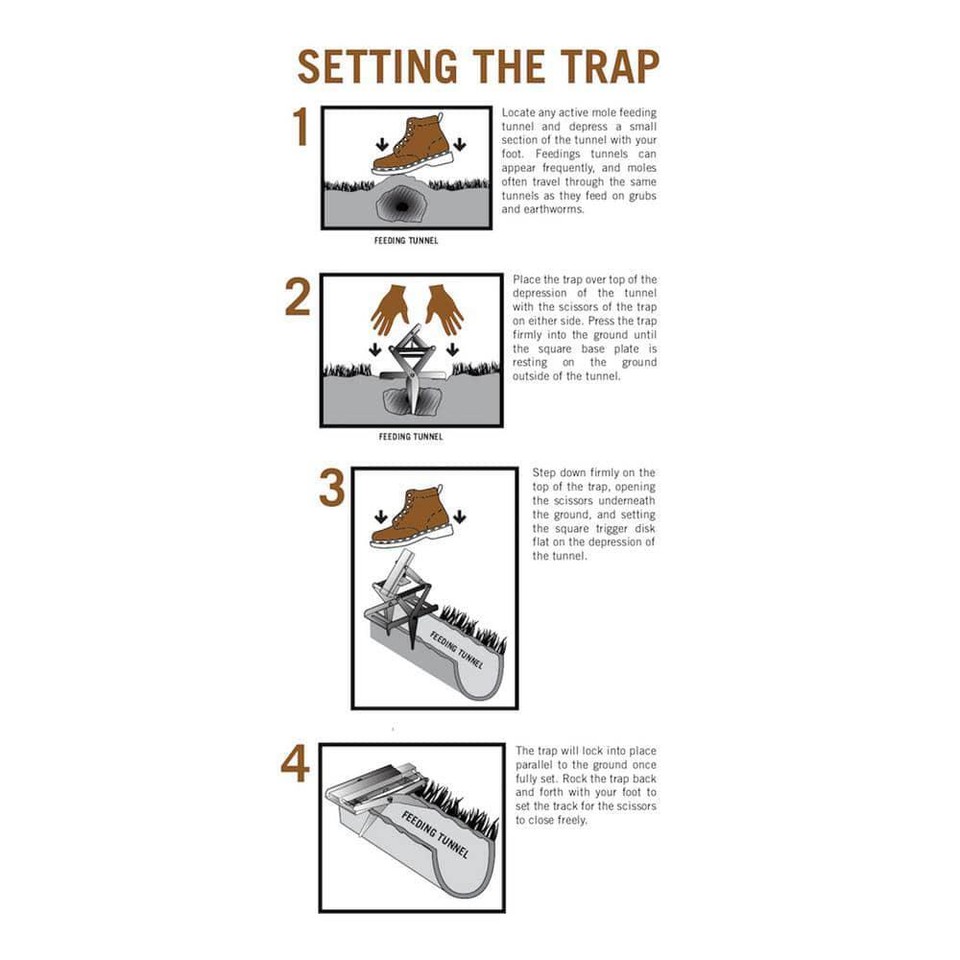 SETTING THE TRAP

1

FEEDING TUNNEL

Locate any active mole feeding tunnel and depress a small section of the tunnel with your foot. Feedings tunnels can appear frequently, and moles often travel through the same tunnels as they feed on grubs and earthworms.

2

FEEDING TUNNEL

Place the trap over top of the depression of the tunnel with the scissors of the trap on either side. Press the trap firmly into the ground until the square base plate is resting on the ground outside of the tunnel.

3

FEEDING TUNNEL

Step down firmly on the top of the trap, opening the scissors underneath the ground, and setting the square trigger disk flat on the depression of the tunnel.

4

FEEDING TUNNEL

The trap will lock into place parallel to the ground once fully set. Rock the trap back and forth with your foot to set the track for the scissors to close freely.