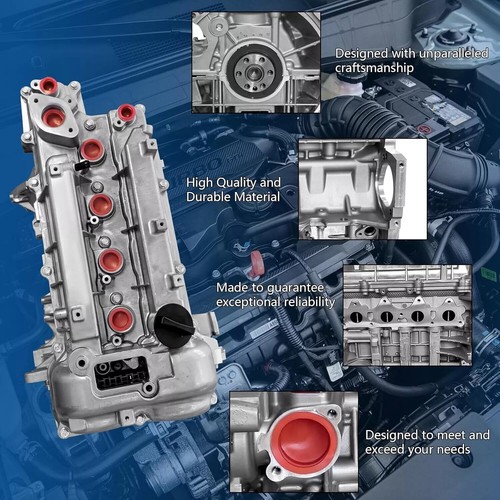 Designed with unparalleled craftsmanship

High Quality and Durable Material

Made to guarantee exceptional reliability

Designed to meet and exceed your needs