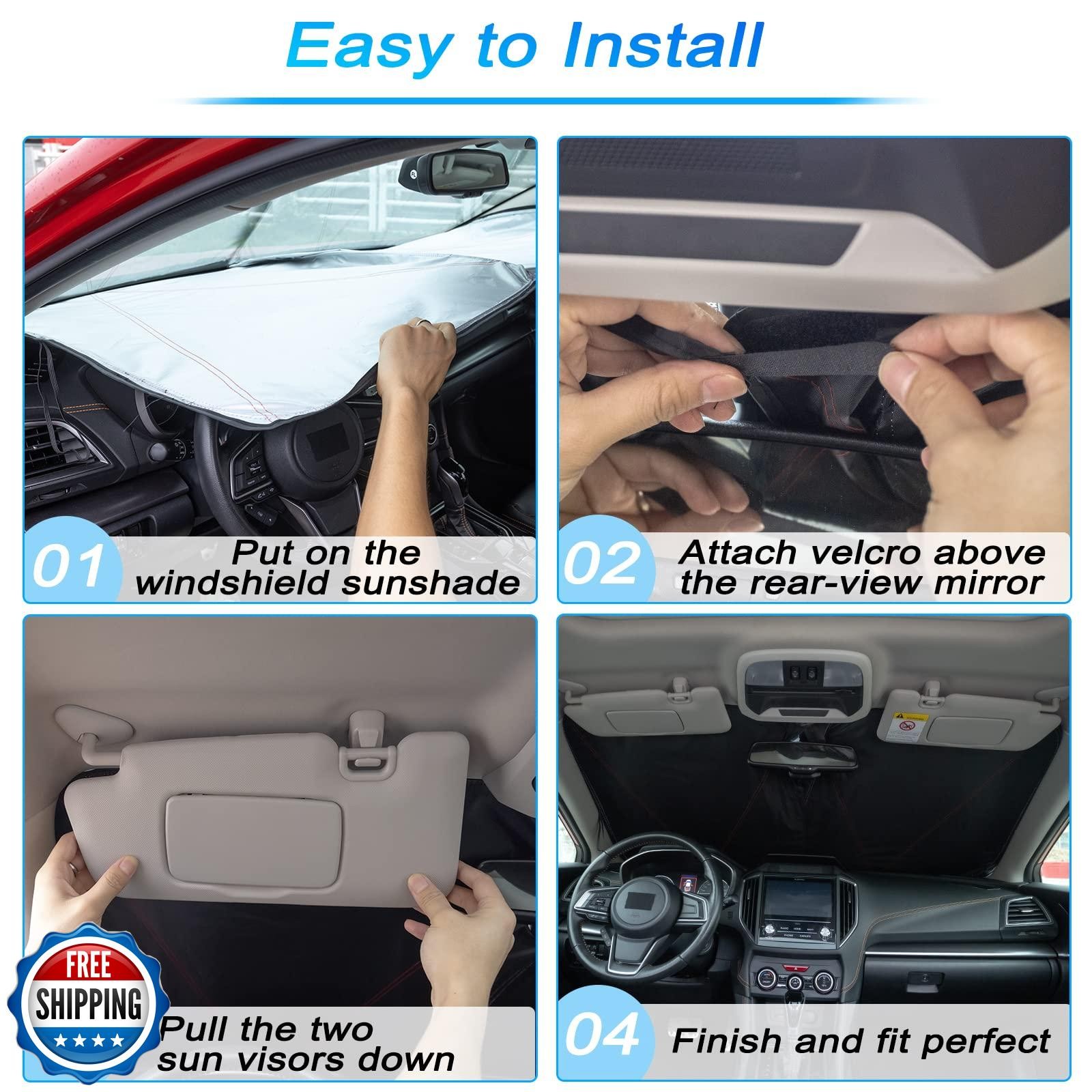 Easy to Install

01 Put on the windshield sunshade

02 Attach velcro above the rear-view mirror

FREE SHIPPING

Pull the two sun visors down

04 Finish and fit perfect