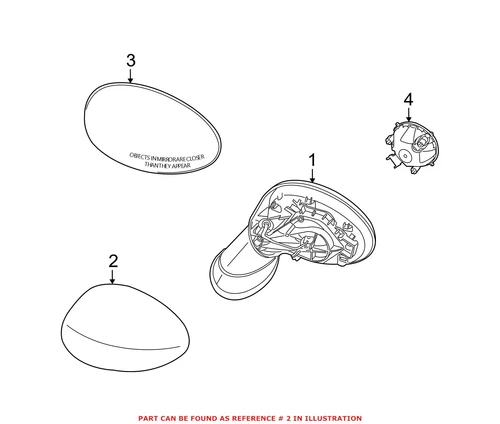 3

OBJECTS IN MIRROR ARE CLOSER THAN THEY APPEAR

4

1

2

PART CAN BE FOUND AS REFERENCE # 2 IN ILLUSTRATION