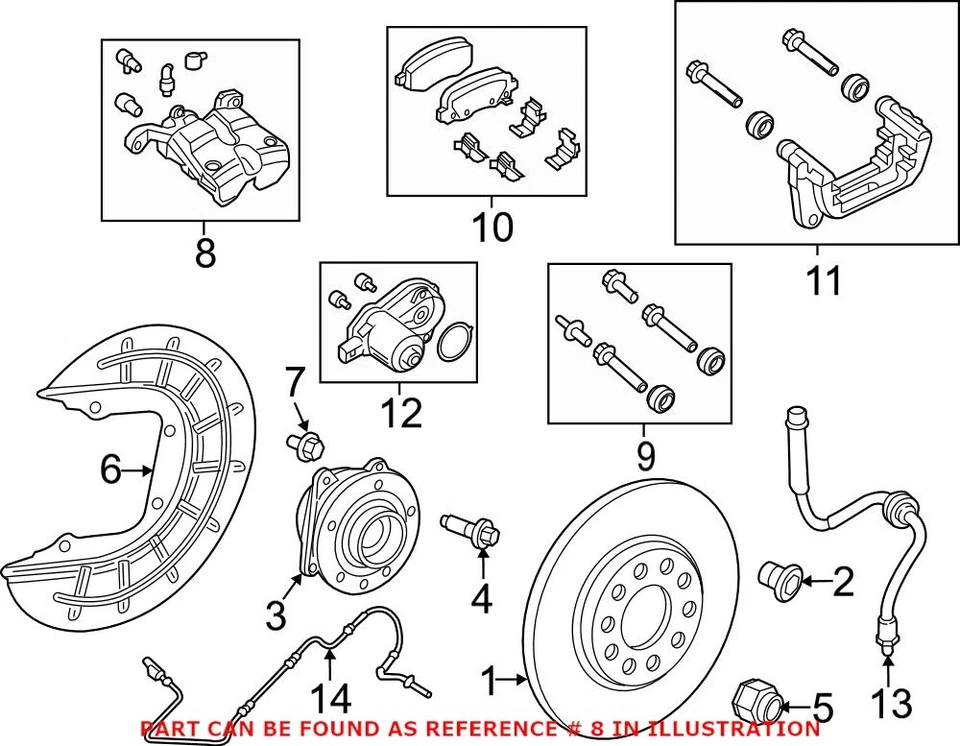 8
10
11
12
9
7
6
3
4
2
1
14
5
13
PART CAN BE FOUND AS REFERENCE # 8 IN ILLUSTRATION