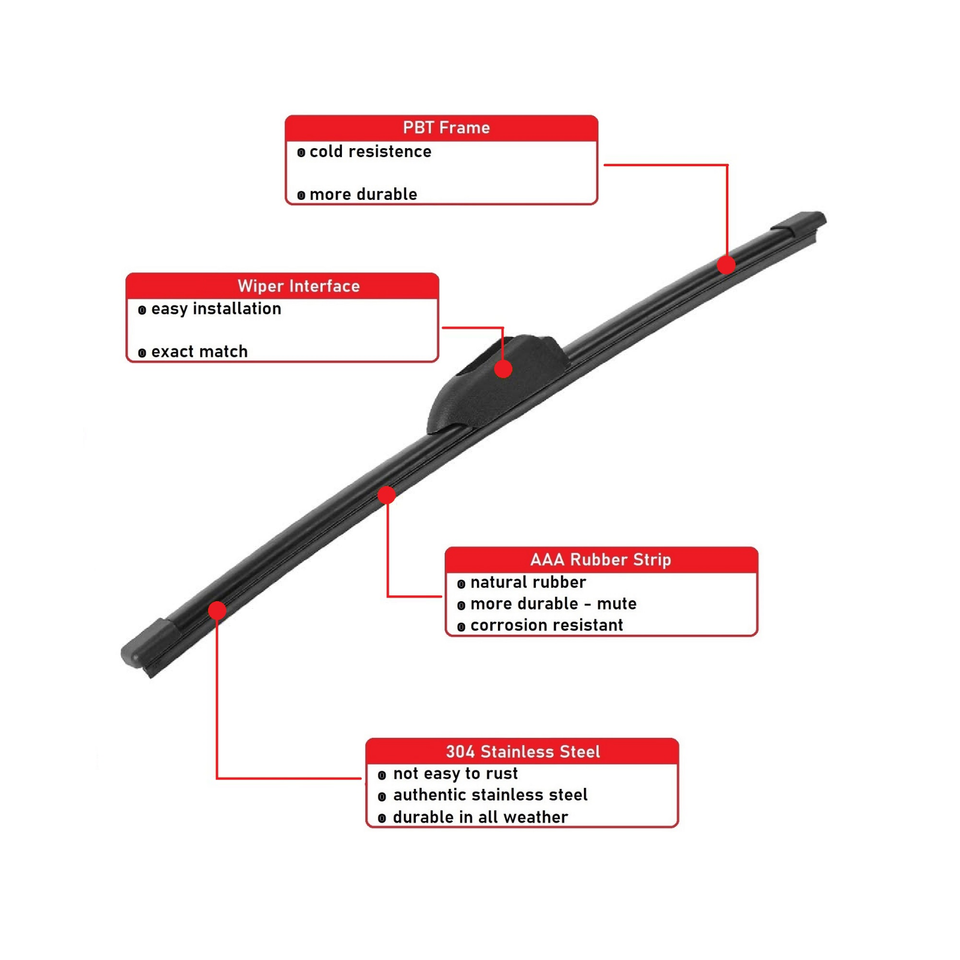 PBT Frame
cold resistence

more durable

Wiper Interface
easy installation

exact match

AAA Rubber Strip
natural rubber
more durable - mute
corrosion resistant

304 Stainless Steel
not easy to rust
authentic stainless steel
durable in all weather