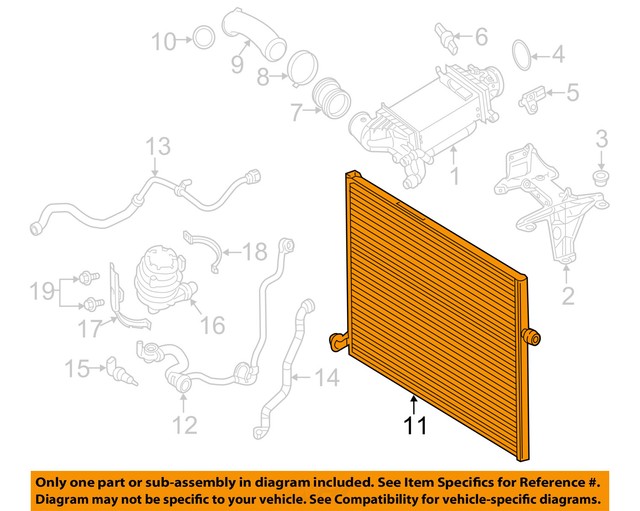 10
9
8
7
6
4
5
1
3
2
13
18
19
17
16
15
12
14
11

Only one part or sub-assembly in diagram included. See Item Specifics for Reference #.
Diagram may not be specific to your vehicle. See Compatibility for vehicle-specific diagrams.