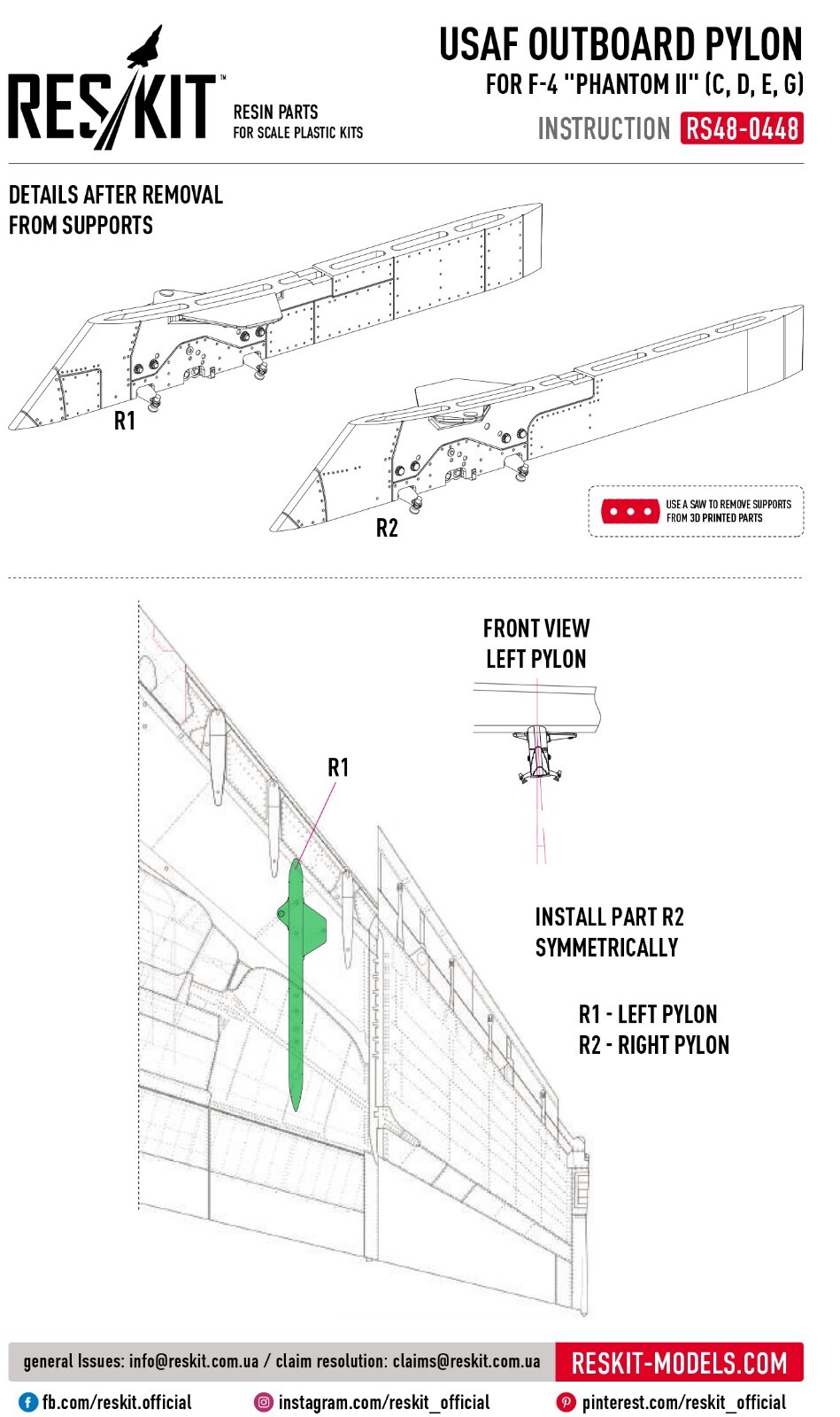 RES/KIT™
RESIN PARTS
FOR SCALE PLASTIC KITS

USAF OUTBOARD PYLON
FOR F-4 "PHANTOM II" (C, D, E, G)
INSTRUCTION RS48-0448

DETAILS AFTER REMOVAL FROM SUPPORTS

R1

R2

USE A SAW TO REMOVE SUPPORTS FROM 3D PRINTED PARTS

FRONT VIEW
LEFT PYLON

R1

INSTALL PART R2 SYMMETRICALLY

R1 - LEFT PYLON
R2 - RIGHT PYLON

general Issues: info@reskit.com.ua / claim resolution: claims@reskit.com.ua
RESKIT-MODELS.COM
fb.com/reskit.official
instagram.com/reskit_official
pinterest.com/reskit_official