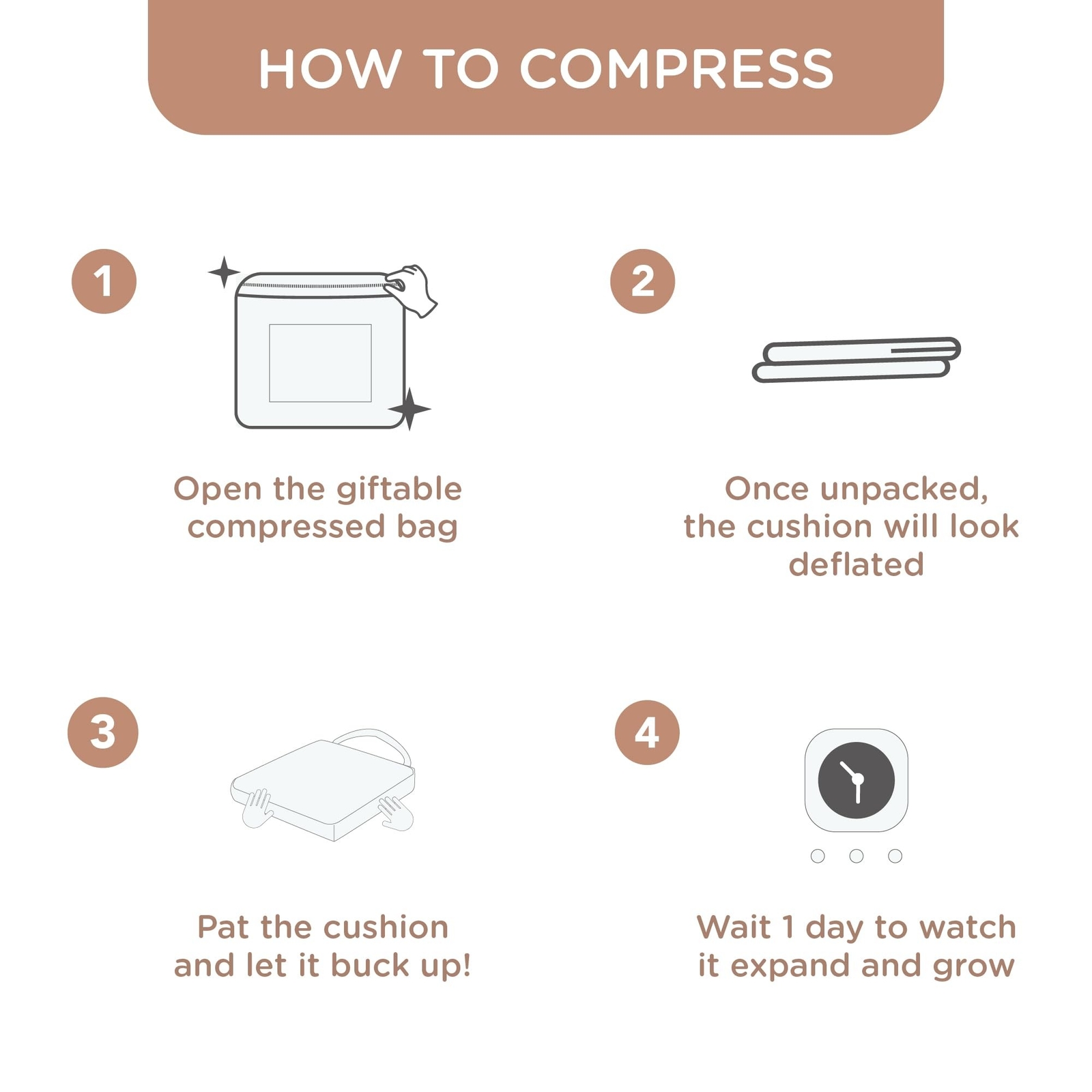 HOW TO COMPRESS

1

Open the giftable compressed bag

2

Once unpacked, the cushion will look deflated

3

Pat the cushion and let it buck up!

4

Wait 1 day to watch it expand and grow