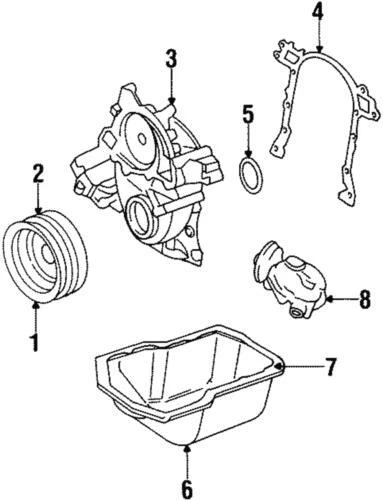 4
3
5
2
8
1
7
6