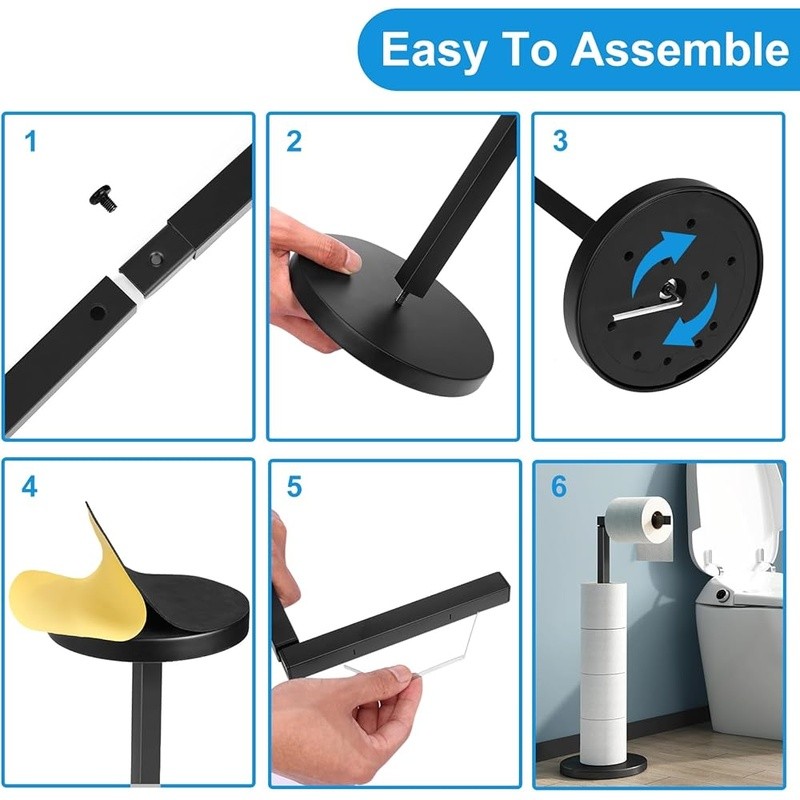 Easy To Assemble

1

2

3

4

5

6