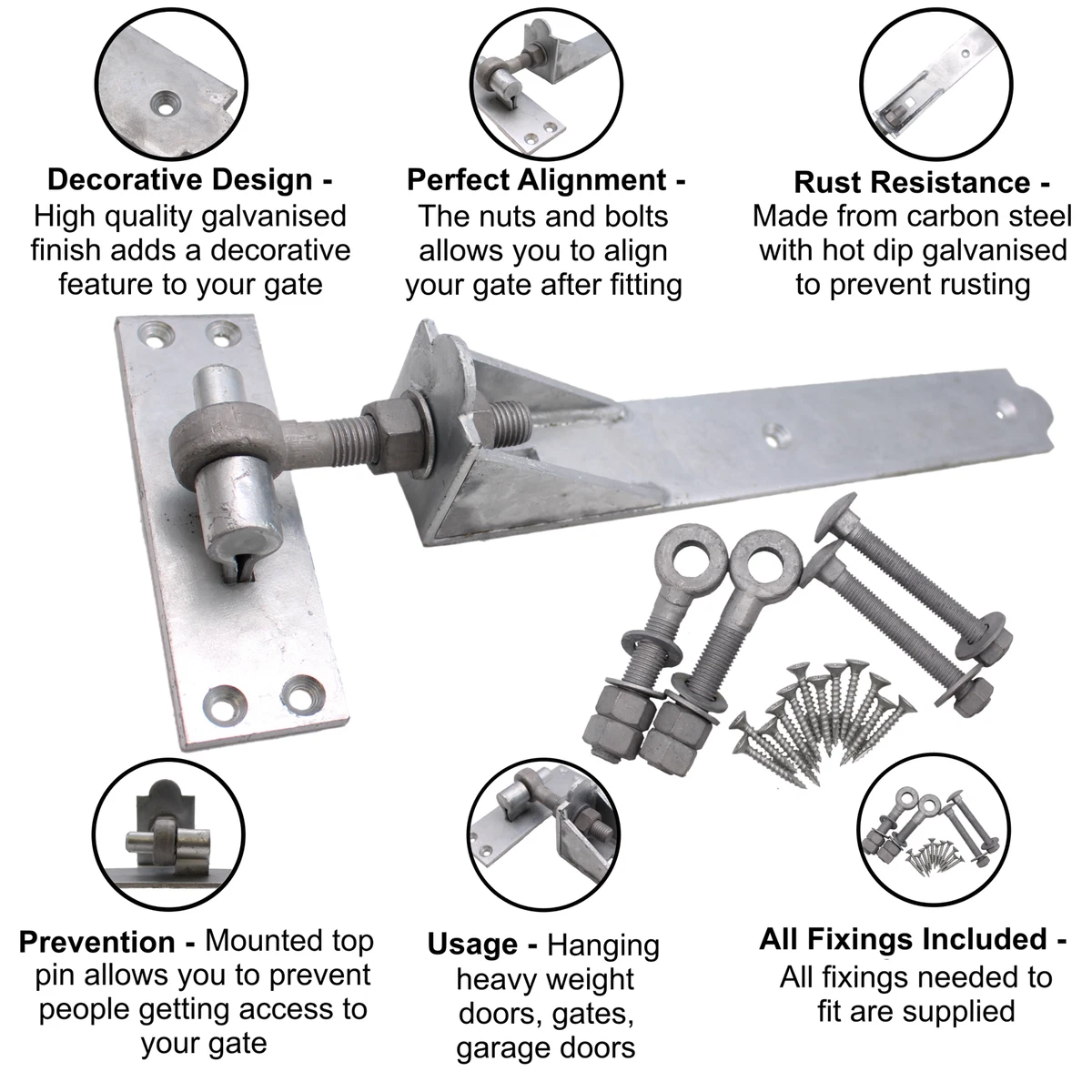 Decorative Design -
High quality galvanised finish adds a decorative feature to your gate

Perfect Alignment -
The nuts and bolts allows you to align your gate after fitting

Rust Resistance -
Made from carbon steel with hot dip galvanised to prevent rusting

Prevention - Mounted top pin allows you to prevent people getting access to your gate

Usage - Hanging heavy weight doors, gates, garage doors

All Fixings Included -
All fixings needed to fit are supplied