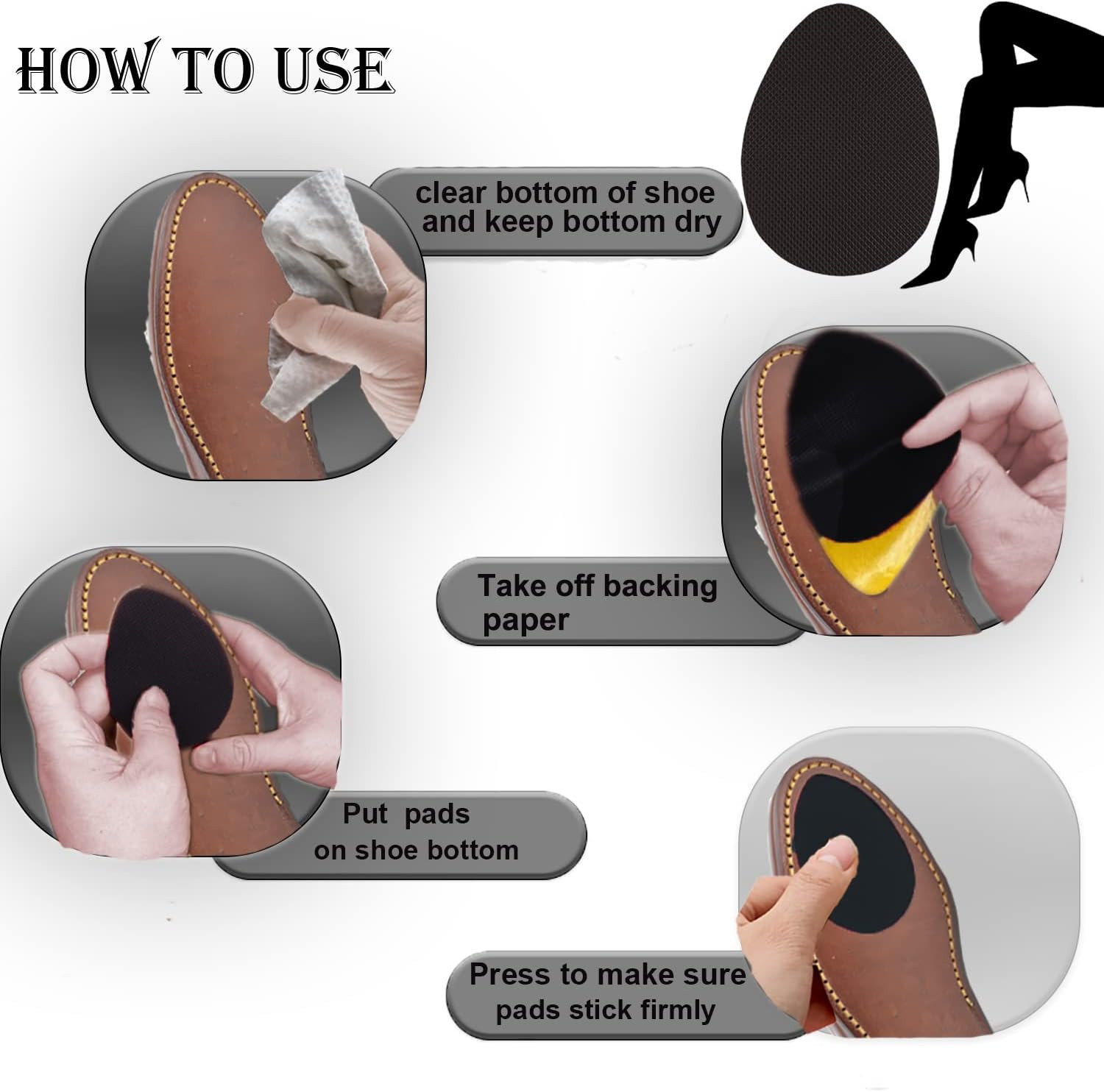 HOW TO USE

clear bottom of shoe and keep bottom dry

Take off backing paper

Put pads on shoe bottom

Press to make sure pads stick firmly