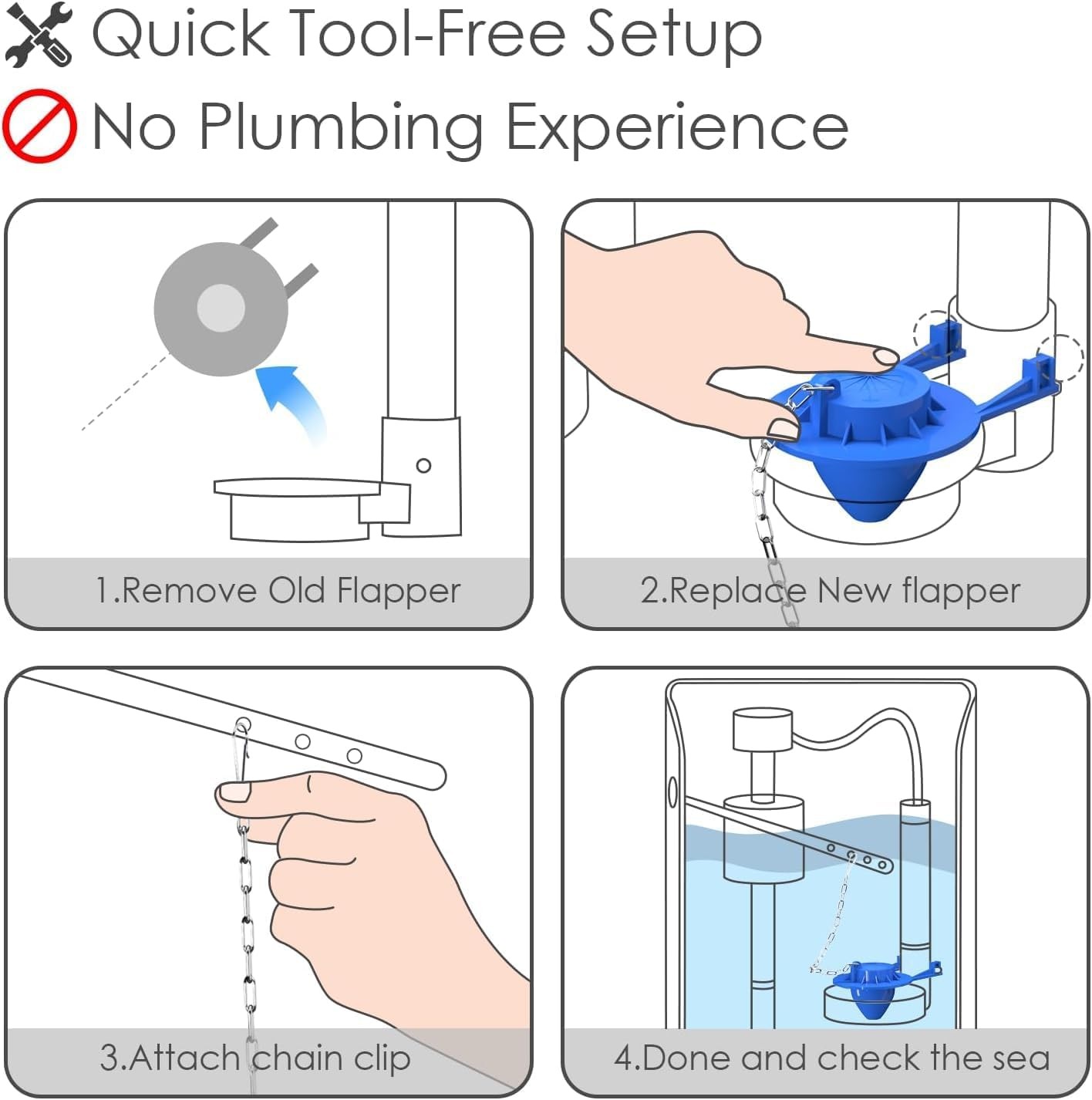 Quick Tool-Free Setup

No Plumbing Experience

1.Remove Old Flapper

2.Replace New flapper

3.Attach chain clip

4.Done and check the sea