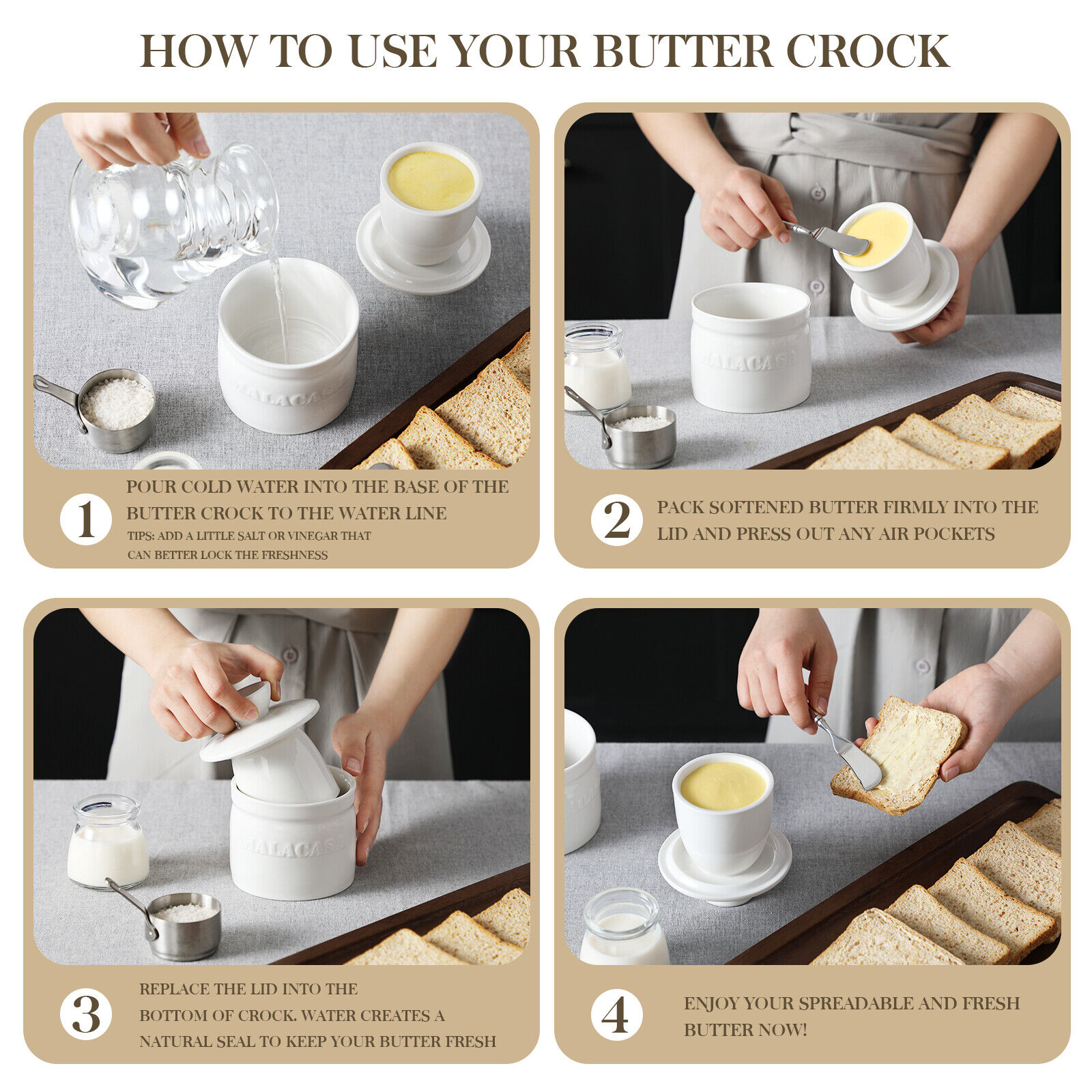 HOW TO USE YOUR BUTTER CROCK

MALACASA

1 POUR COLD WATER INTO THE BASE OF THE BUTTER CROCK TO THE WATER LINE
TIPS: ADD A LITTLE SALT OR VINEGAR THAT CAN BETTER LOCK THE FRESHNESS

MALACASA

2 PACK SOFTENED BUTTER FIRMLY INTO THE LID AND PRESS OUT ANY AIR POCKETS

MALACASA

3 REPLACE THE LID INTO THE BOTTOM OF CROCK. WATER CREATES A NATURAL SEAL TO KEEP YOUR BUTTER FRESH

4 ENJOY YOUR SPREADABLE AND FRESH BUTTER NOW!