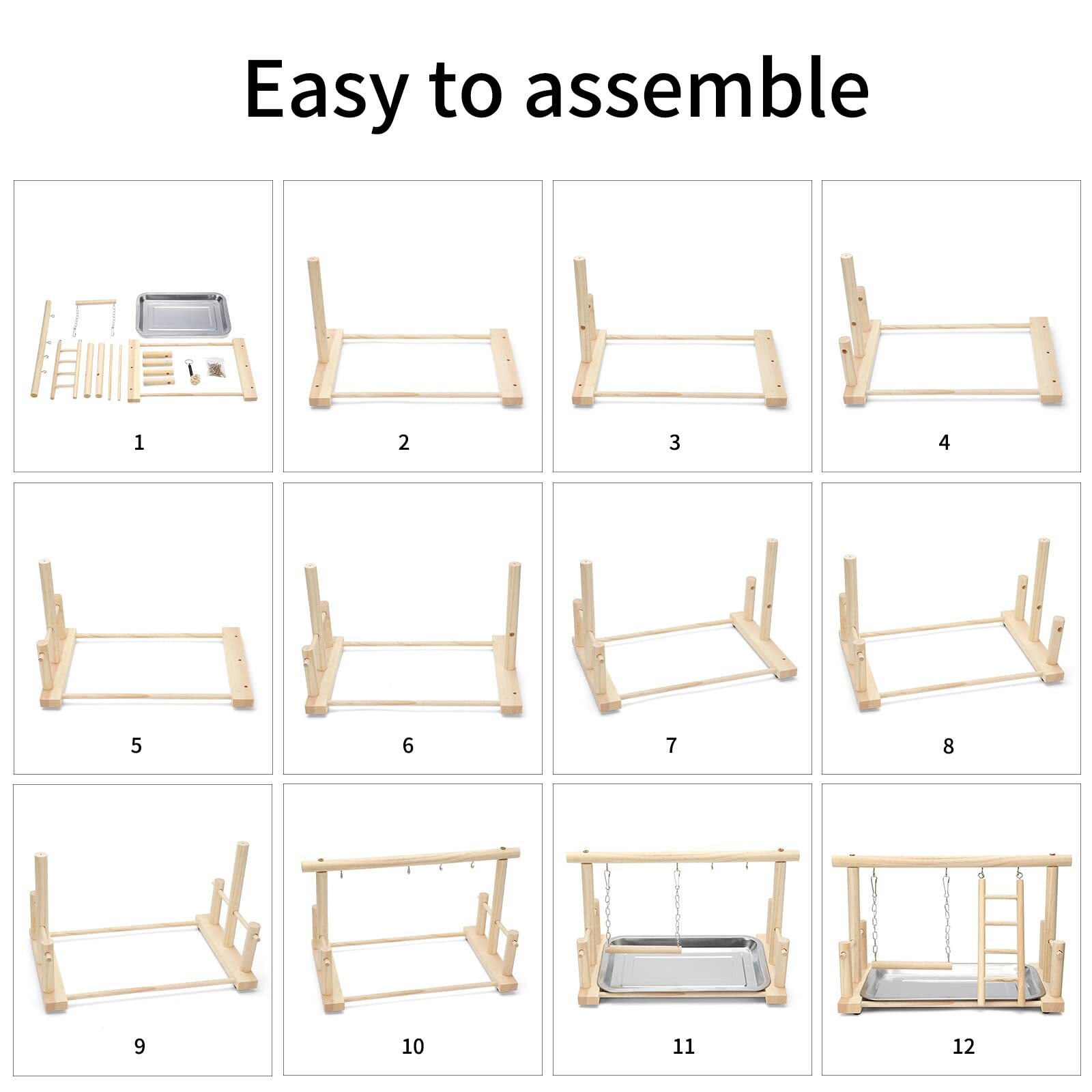 Easy to assemble

1

2

3

4

5

6

7

8

9

10

11

12