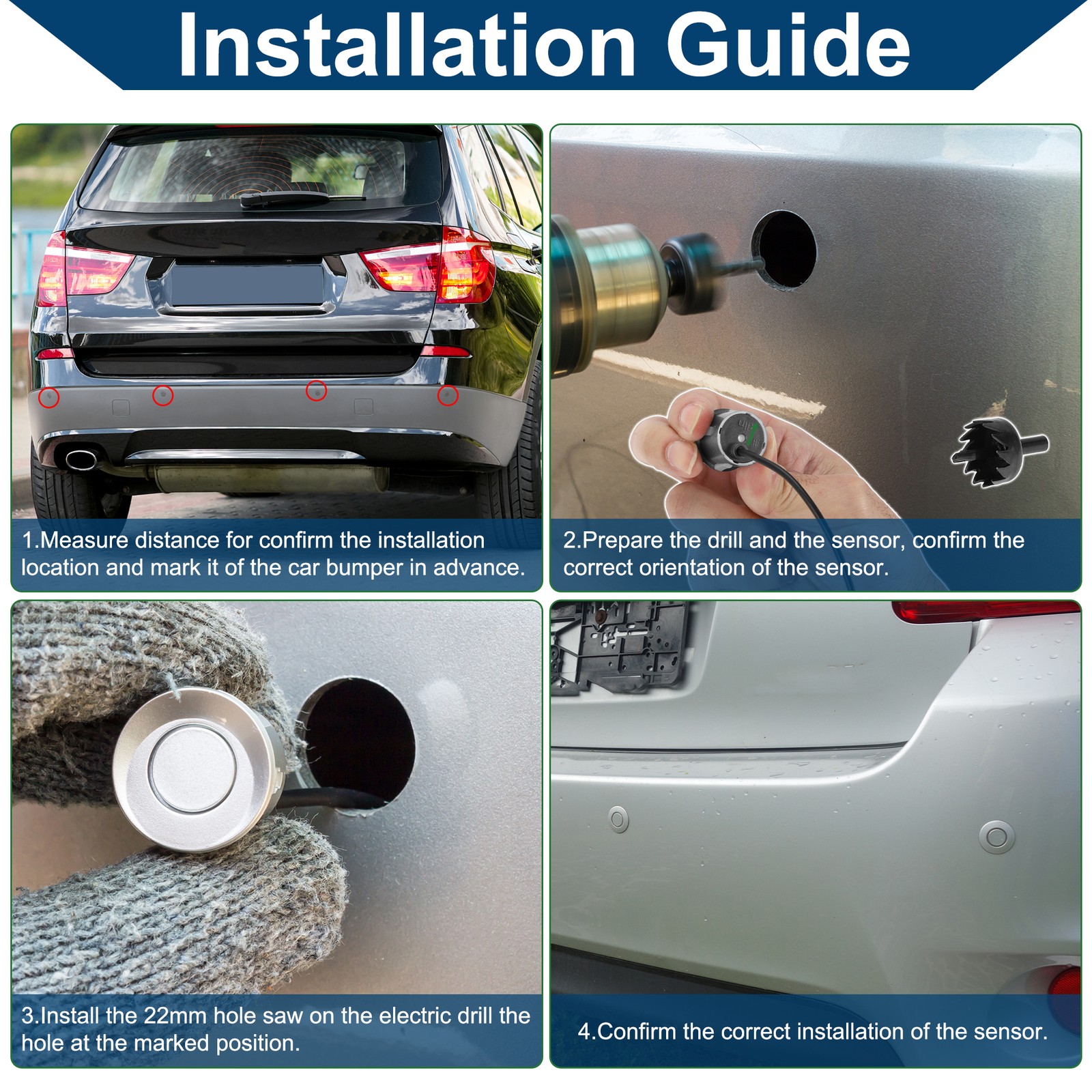 Installation Guide

1.Measure distance for confirm the installation location and mark it of the car bumper in advance.

2.Prepare the drill and the sensor, confirm the correct orientation of the sensor.

3.Install the 22mm hole saw on the electric drill the hole at the marked position.

4.Confirm the correct installation of the sensor.