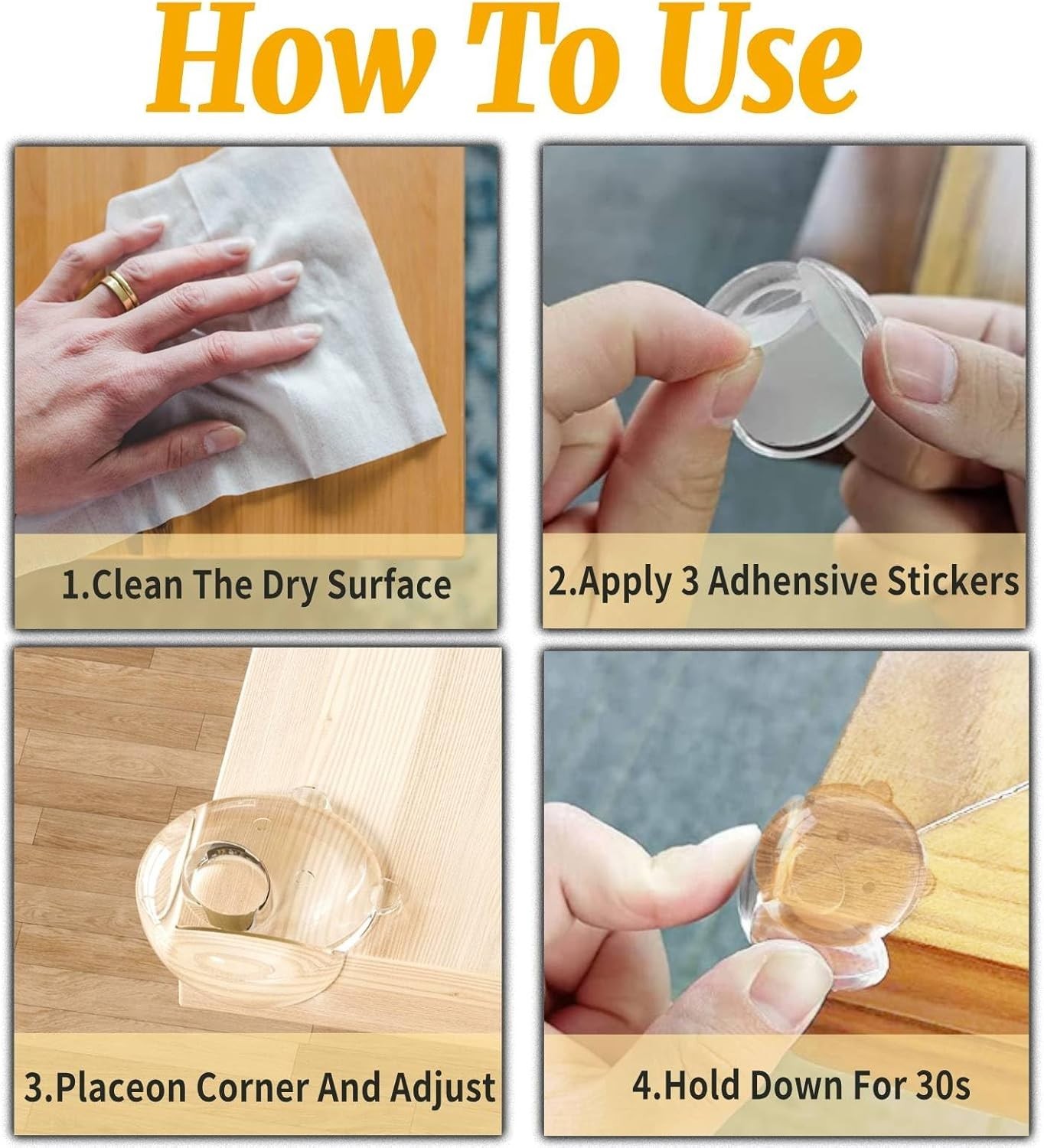 How To Use

1.Clean The Dry Surface

2.Apply 3 Adhensive Stickers

3.Placeon Corner And Adjust

4.Hold Down For 30s