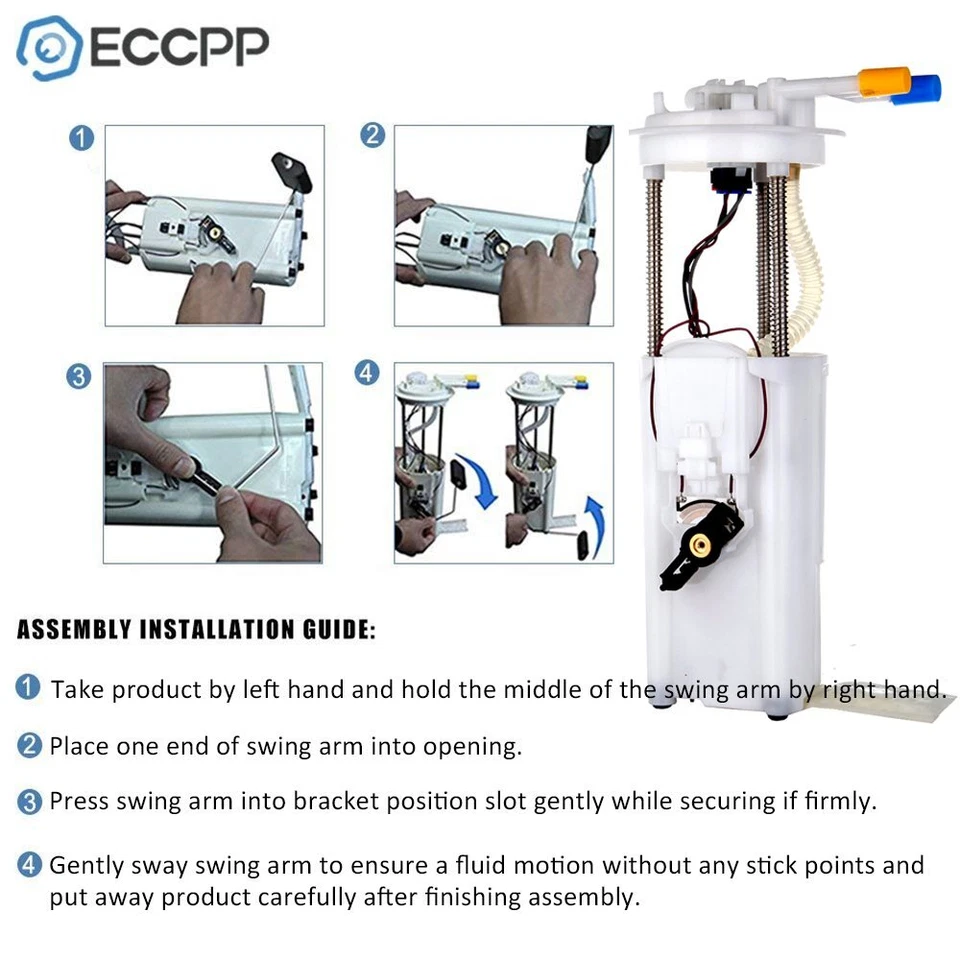 ECCPP

1

2

3

4

ASSEMBLY INSTALLATION GUIDE:

1 Take product by left hand and hold the middle of the swing arm by right hand.

2 Place one end of swing arm into opening.

3 Press swing arm into bracket position slot gently while securing if firmly.

4 Gently sway swing arm to ensure a fluid motion without any stick points and put away product carefully after finishing assembly.