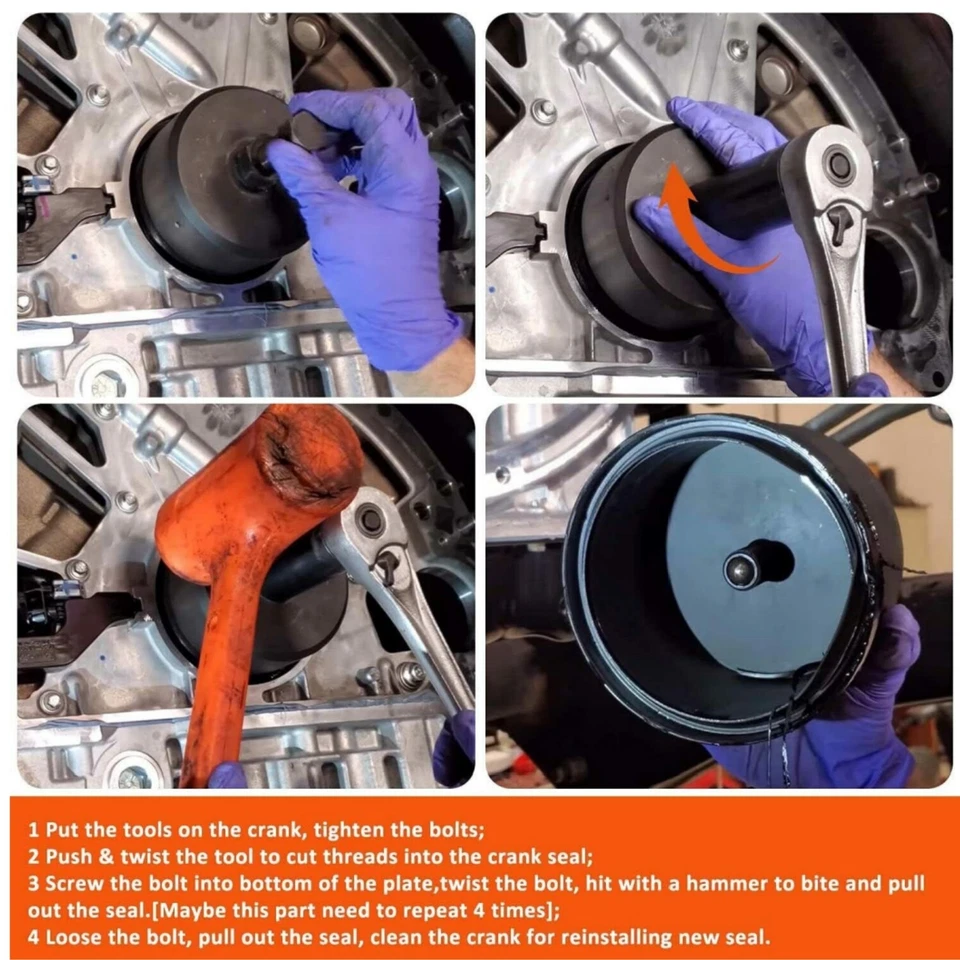 1 Put the tools on the crank, tighten the bolts;
2 Push & twist the tool to cut threads into the crank seal;
3 Screw the bolt into bottom of the plate,twist the bolt, hit with a hammer to bite and pull out the seal.[Maybe this part need to repeat 4 times];
4 Loose the bolt, pull out the seal, clean the crank for reinstalling new seal.