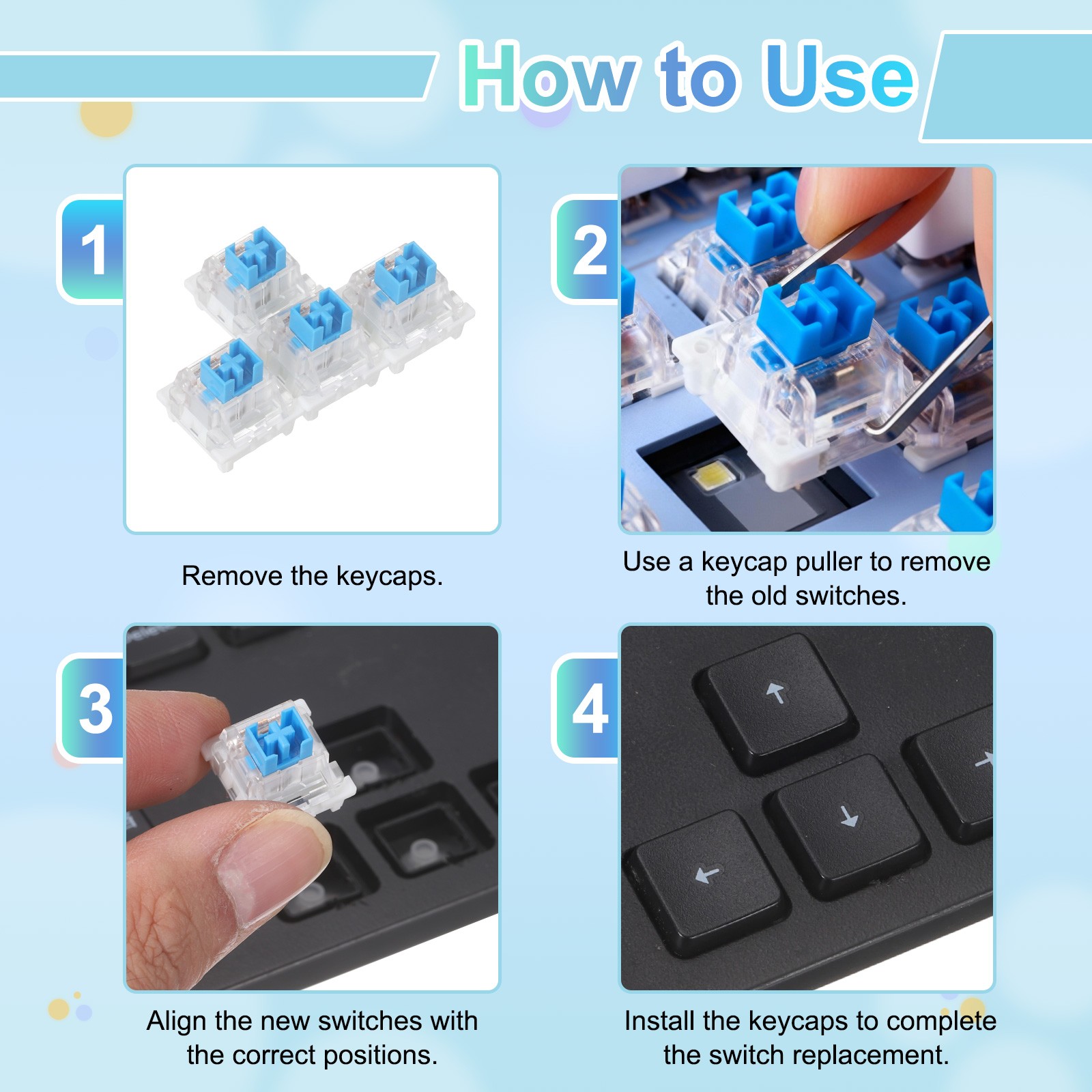 How to Use

1

Remove the keycaps.

2

Use a keycap puller to remove the old switches.

3

Align the new switches with the correct positions.

4

Install the keycaps to complete the switch replacement.