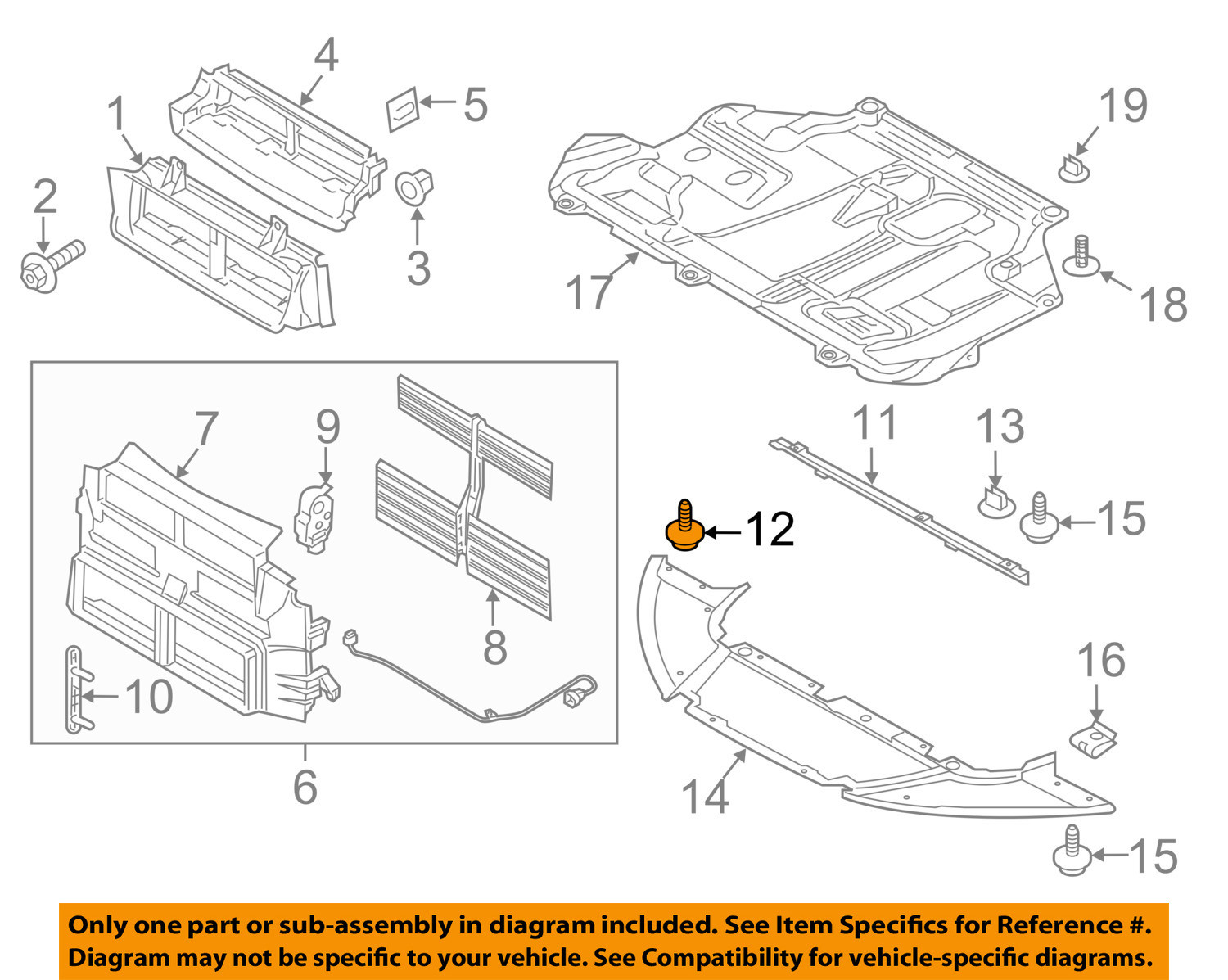 4
1
5
2
3
19
17
18
7
9
11
13
12
15
8
10
16
6
14
15

Only one part or sub-assembly in diagram included. See Item Specifics for Reference #.
Diagram may not be specific to your vehicle. See Compatibility for vehicle-specific diagrams.