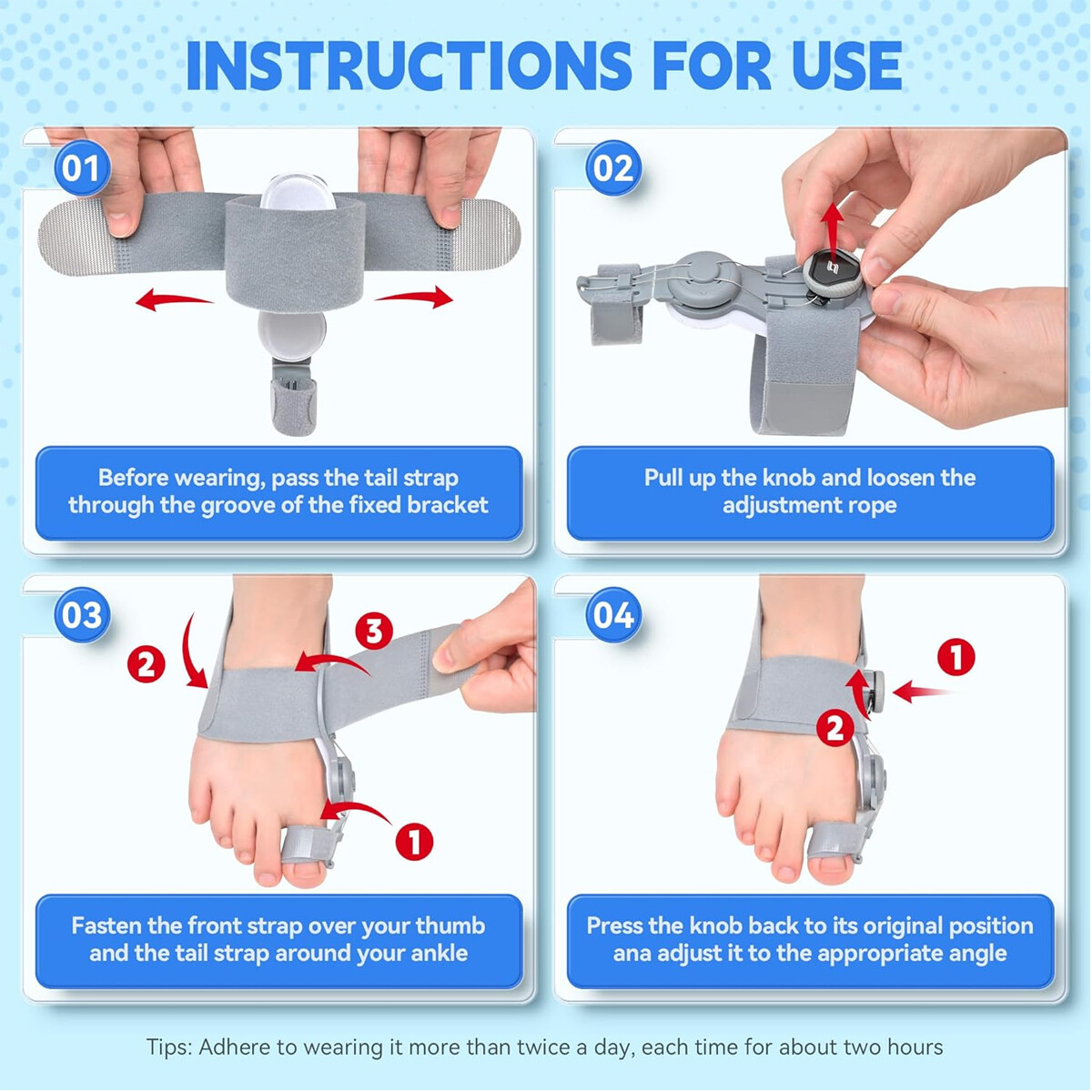 INSTRUCTIONS FOR USE

01

Before wearing, pass the tail strap through the groove of the fixed bracket

02

Pull up the knob and loosen the adjustment rope

03

2

3

1

Fasten the front strap over your thumb and the tail strap around your ankle

04

1

2

Press the knob back to its original position ana adjust it to the appropriate angle

Tips: Adhere to wearing it more than twice a day, each time for about two hours