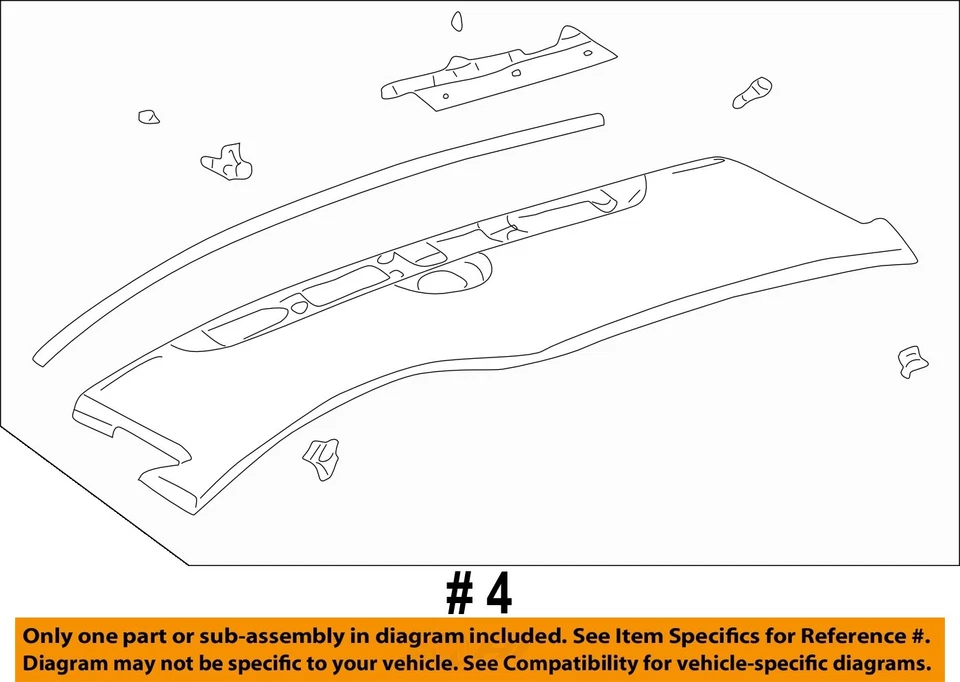 # 4

Only one part or sub-assembly in diagram included. See Item Specifics for Reference #. Diagram may not be specific to your vehicle. See Compatibility for vehicle-specific diagrams.