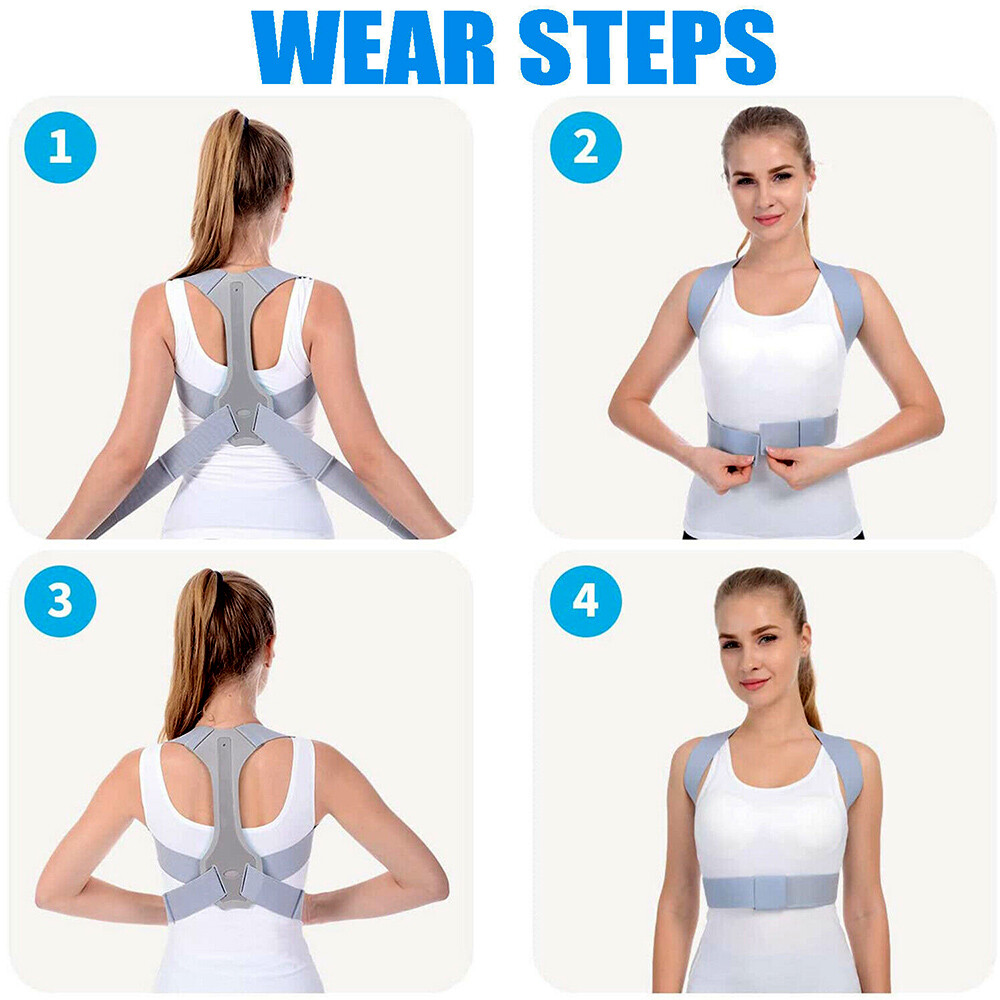 WEAR STEPS

1

2

3

4