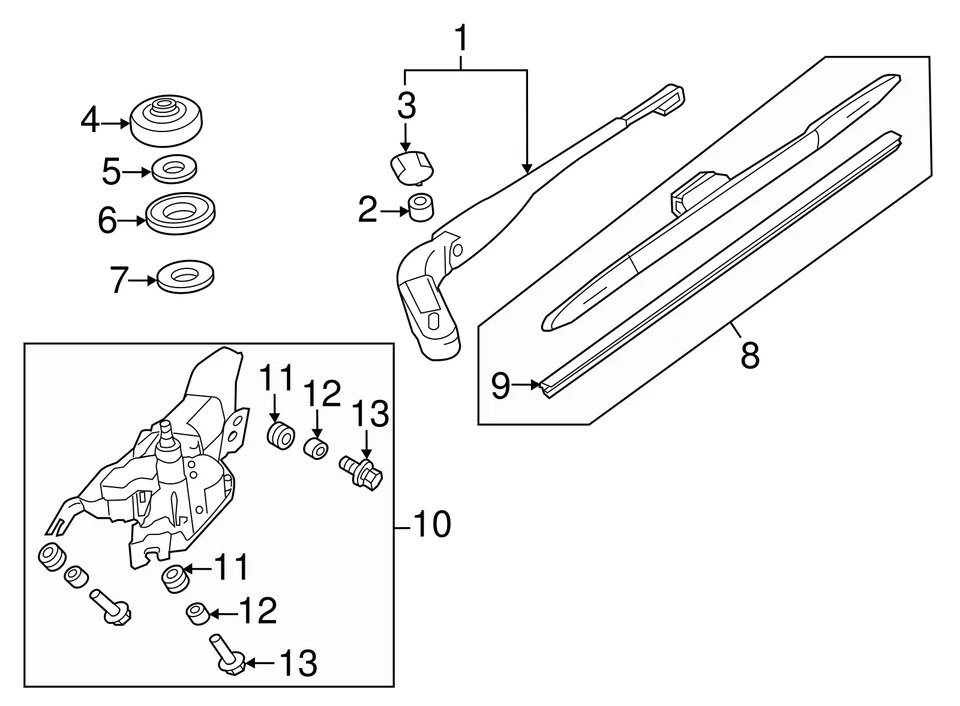 1
3
4
5
2
6
7
8
9
11
12
13
10
11
12
13