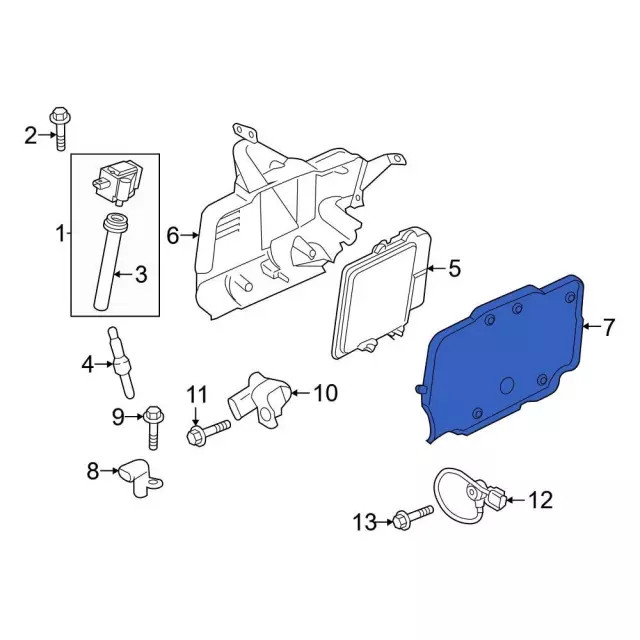 2
1
3
6
5
7
4
11
10
9
8
12
13