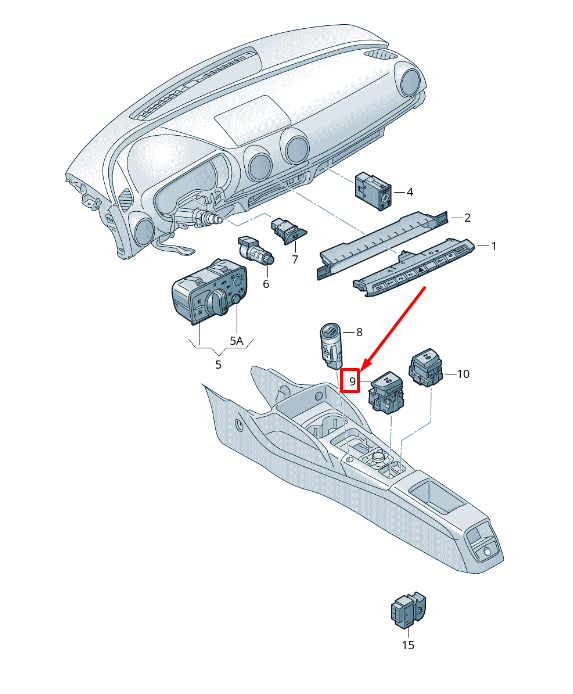 4
2
1
7
6
5A
5
8
9
10
15