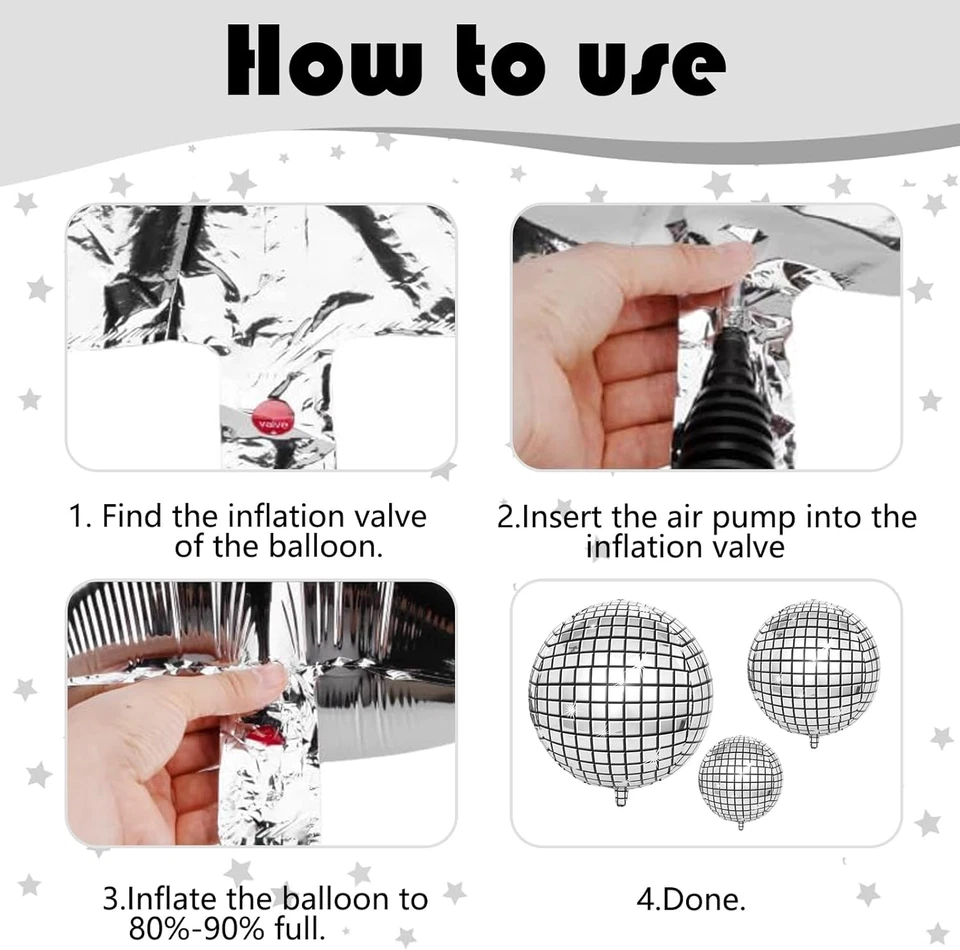 How to use

valve

1. Find the inflation valve of the balloon.

2.Insert the air pump into the inflation valve

3.Inflate the balloon to 80%-90% full.

4.Done.