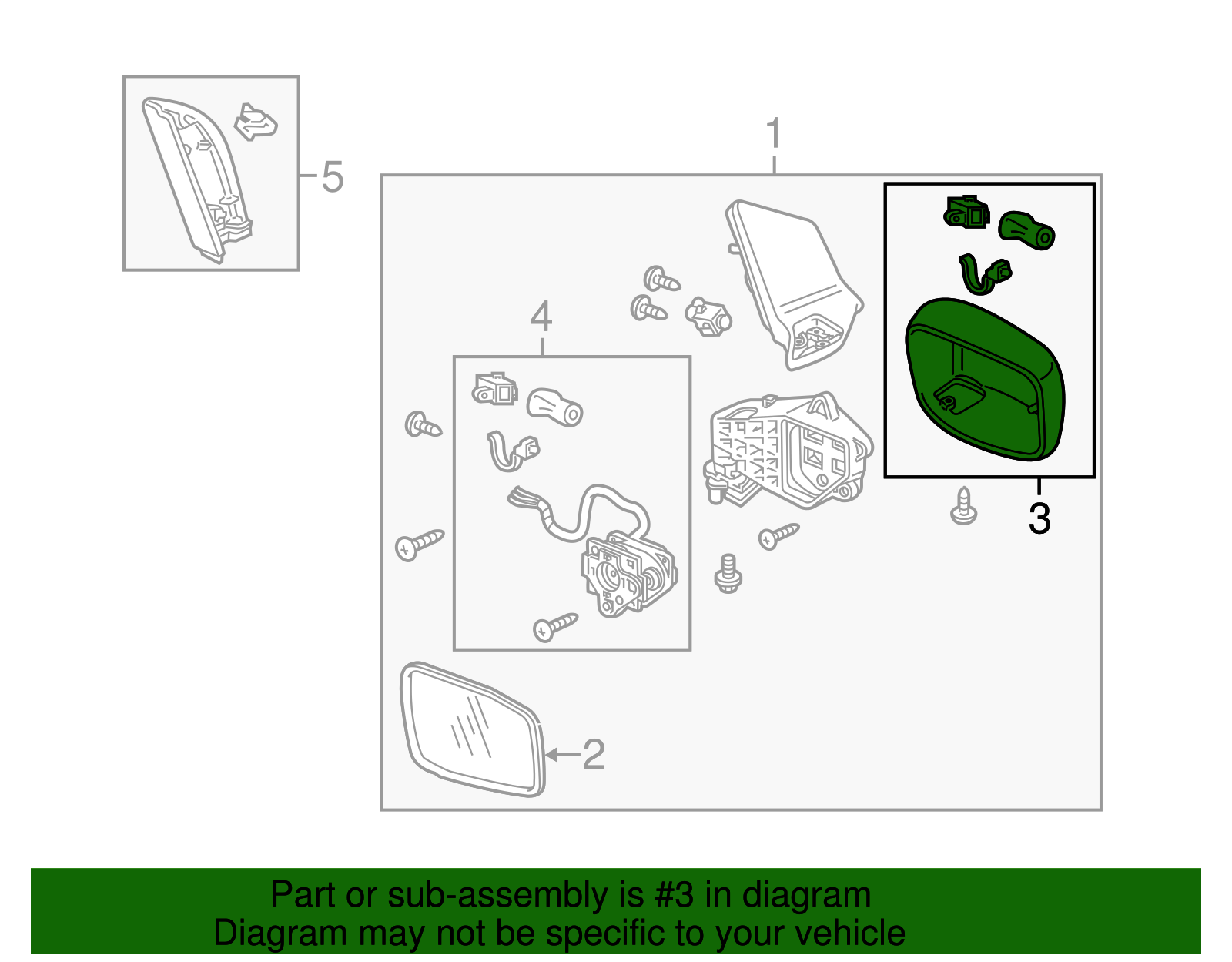 5

1

4

3

2

Part or sub-assembly is #3 in diagram
Diagram may not be specific to your vehicle